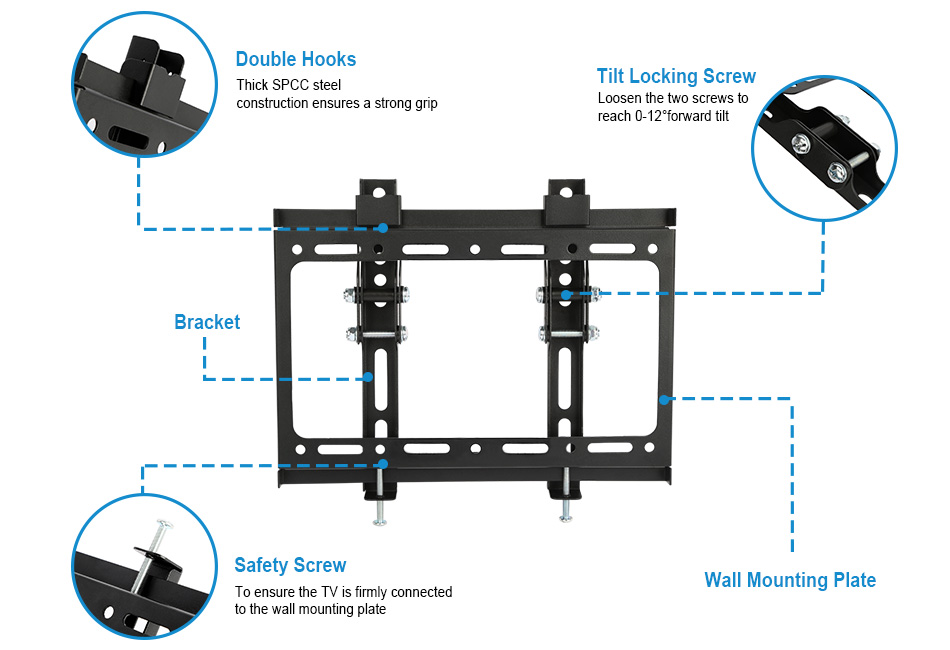 Double Hooks
Thick SPCC steel construction ensures a strong grip

Tilt Locking Screw
Loosen the two screws to reach 0-12°forward tilt

Bracket

Safety Screw
To ensure the TV is firmly connected to the wall mounting plate

Wall Mounting Plate