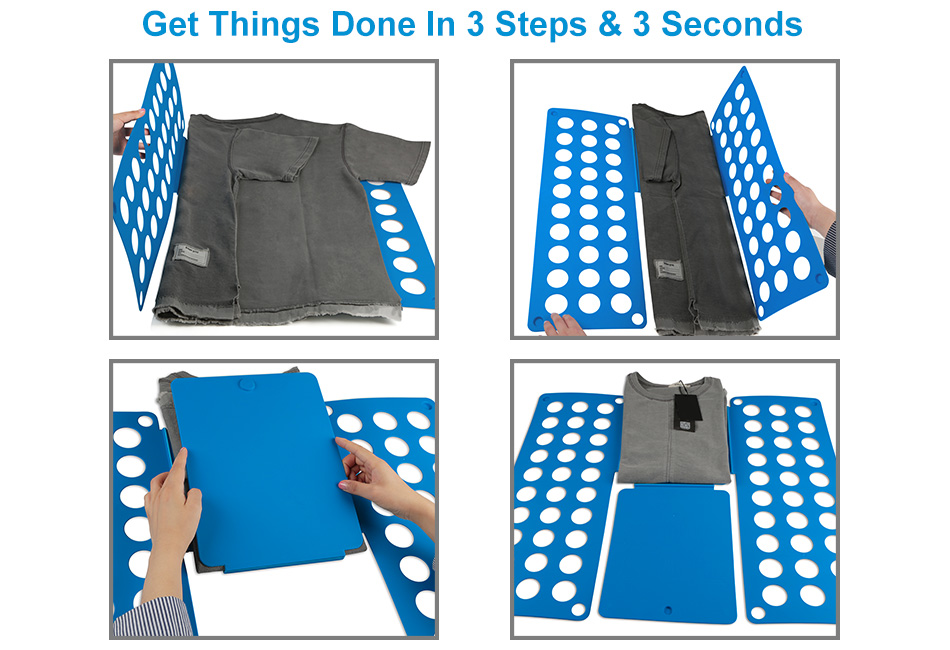 Get Things Done In 3 Steps & 3 Seconds