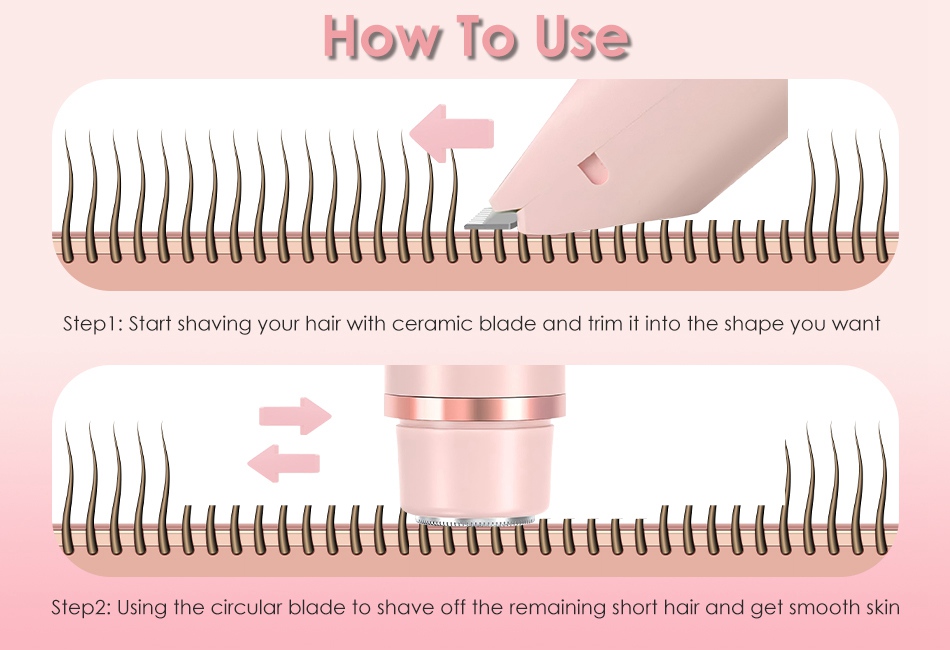 How To Use

Step1: Start shaving your hair with ceramic blade and trim it into the shape you want

Step2: Using the circular blade to shave off the remaining short hair and get smooth skin