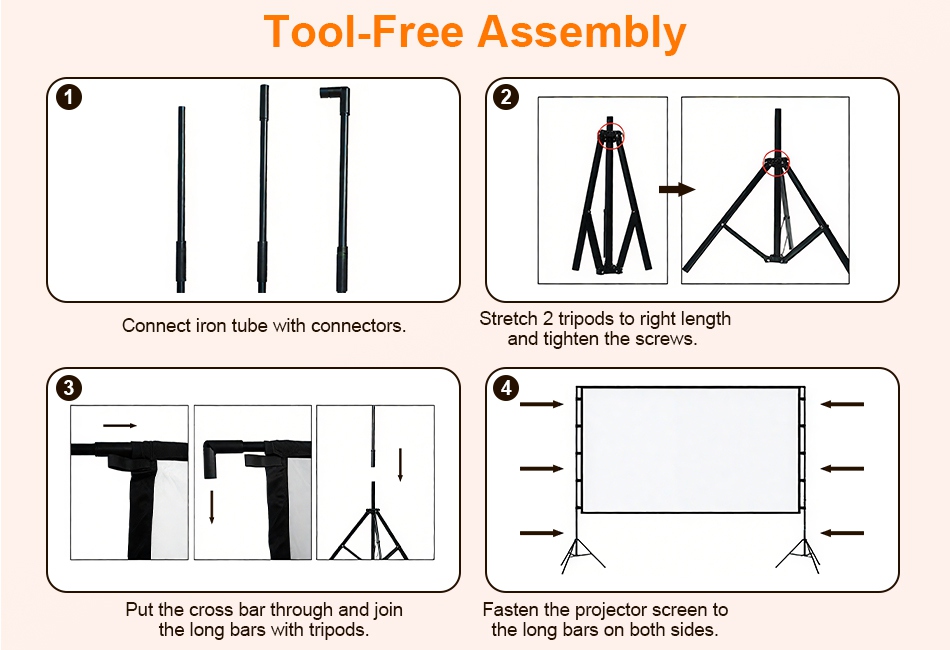 Tool-Free Assembly

1

Connect iron tube with connectors.

2

Stretch 2 tripods to right length and tighten the screws.

3

Put the cross bar through and join the long bars with tripods.

4

Fasten the projector screen to the long bars on both sides.