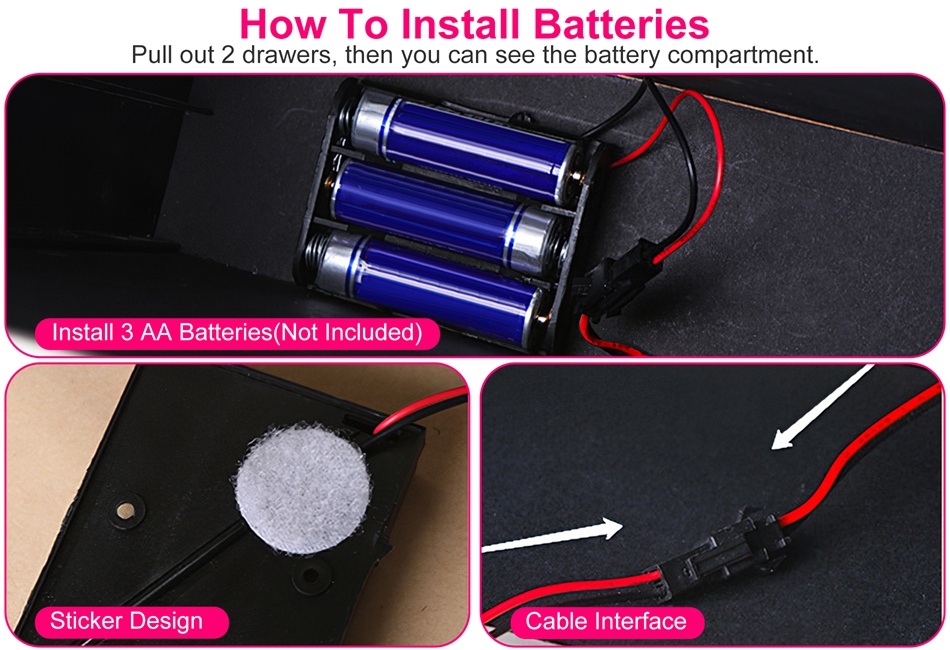 How To Install Batteries
Pull out 2 drawers, then you can see the battery compartment.

Install 3 AA Batteries(Not Included)

Sticker Design

Cable Interface