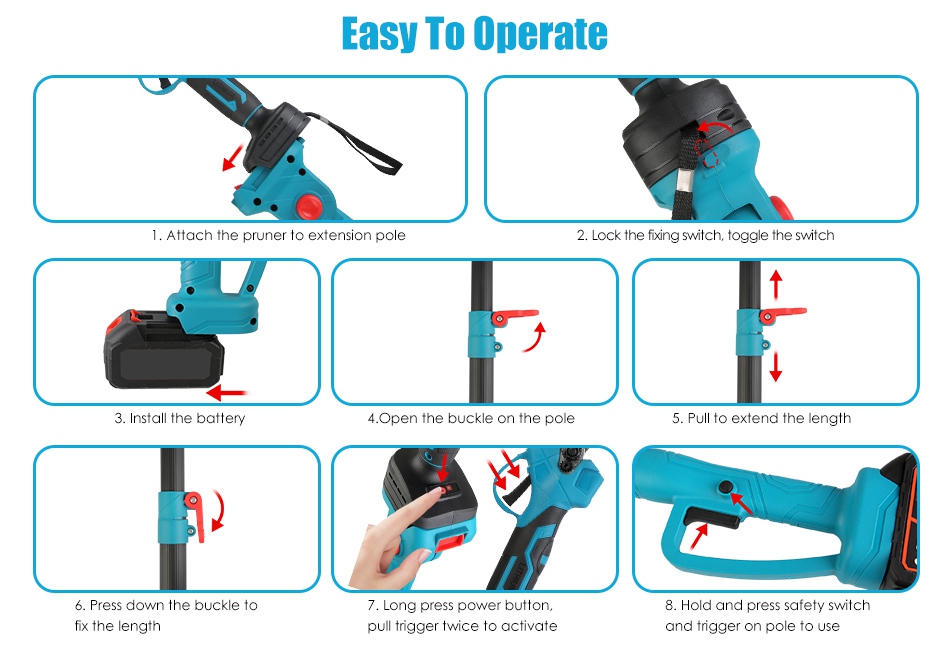 Easy To Operate

1. Attach the pruner to extension pole

2. Lock the fixing switch, toggle the switch

3. Install the battery

4.Open the buckle on the pole

5. Pull to extend the length

6. Press down the buckle to fix the length

7. Long press power button, pull trigger twice to activate

8. Hold and press safety switch and trigger on pole to use