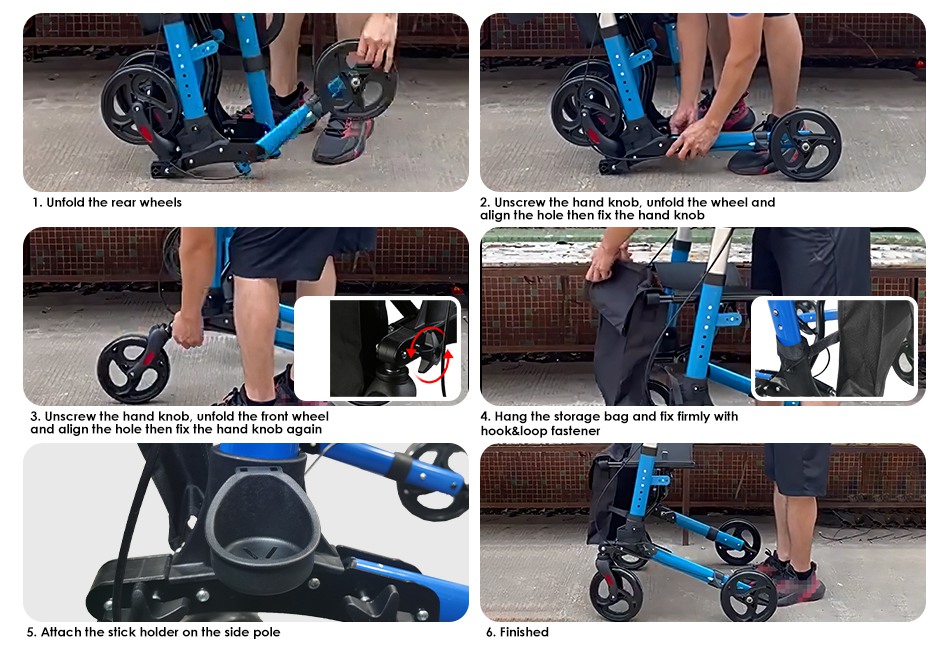 1. Unfold the rear wheels

2. Unscrew the hand knob, unfold the wheel and align the hole then fix the hand knob

3. Unscrew the hand knob, unfold the front wheel and align the hole then fix the hand knob again

4. Hang the storage bag and fix firmly with hook&loop fastener

5. Attach the stick holder on the side pole

6. Finished