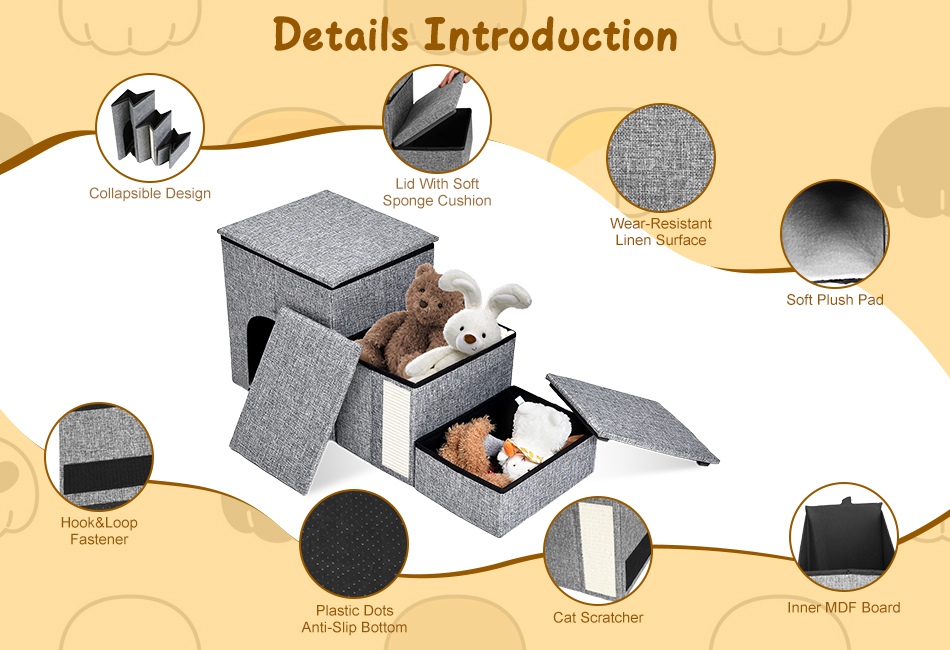 Details Introduction

Collapsible Design

Lid With Soft Sponge Cushion

Wear-Resistant Linen Surface

Soft Plush Pad

Hook&Loop Fastener

Plastic Dots Anti-Slip Bottom

Cat Scratcher

Inner MDF Board