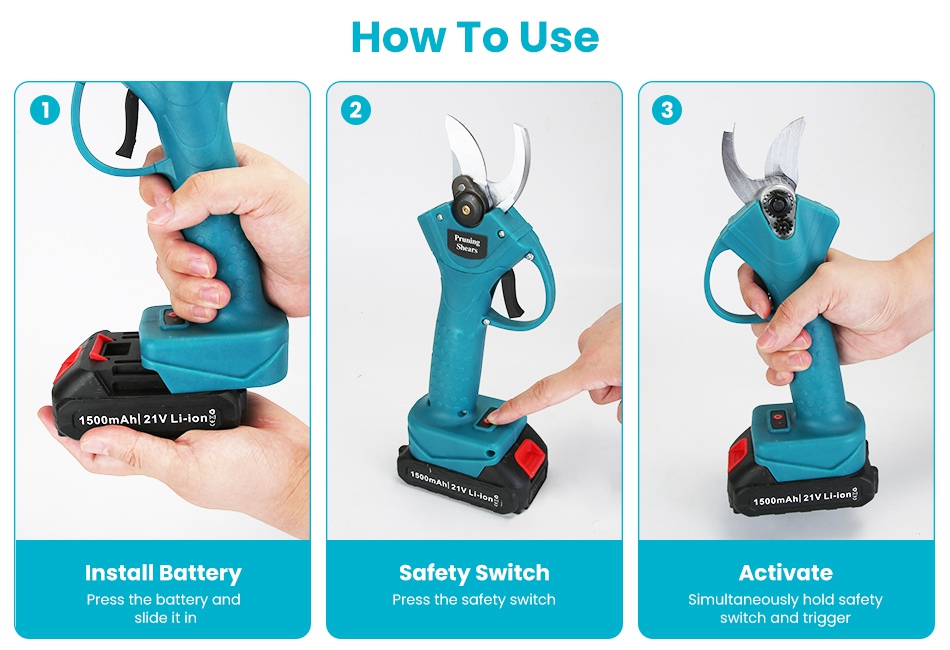 How To Use

1

1500mAh| 21V Li-ion

Install Battery

Press the battery and slide it in

2

Pruning Shears

1500mAh| 21V Li-ion

Safety Switch

Press the safety switch

3

1500mAh| 21V Li-ion

Activate

Simultaneously hold safety switch and trigger