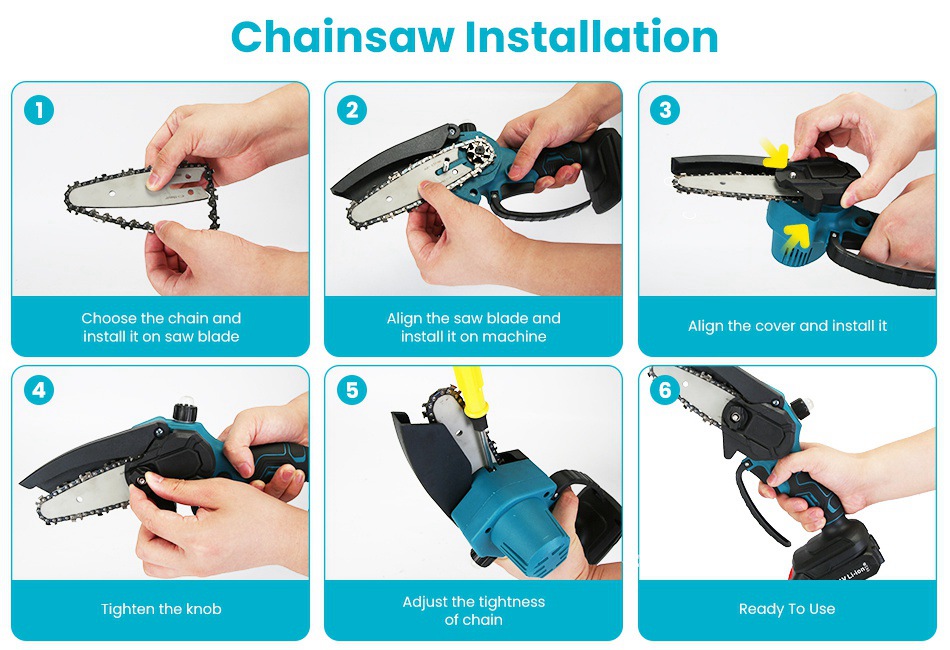 Chainsaw Installation

1

Choose the chain and install it on saw blade

2

Align the saw blade and install it on machine

3

Align the cover and install it

4

Tighten the knob

5

Adjust the tightness of chain

6

Ready To Use