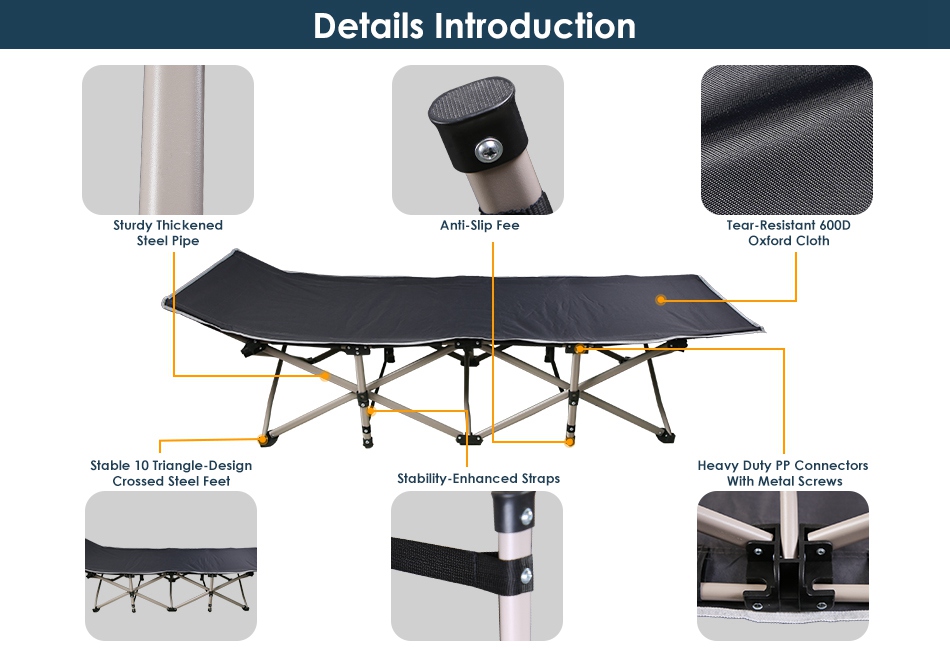 Details Introduction

Sturdy Thickened Steel Pipe

Anti-Slip Fee

Tear-Resistant 600D Oxford Cloth

Stable 10 Triangle-Design Crossed Steel Feet

Stability-Enhanced Straps

Heavy Duty PP Connectors With Metal Screws