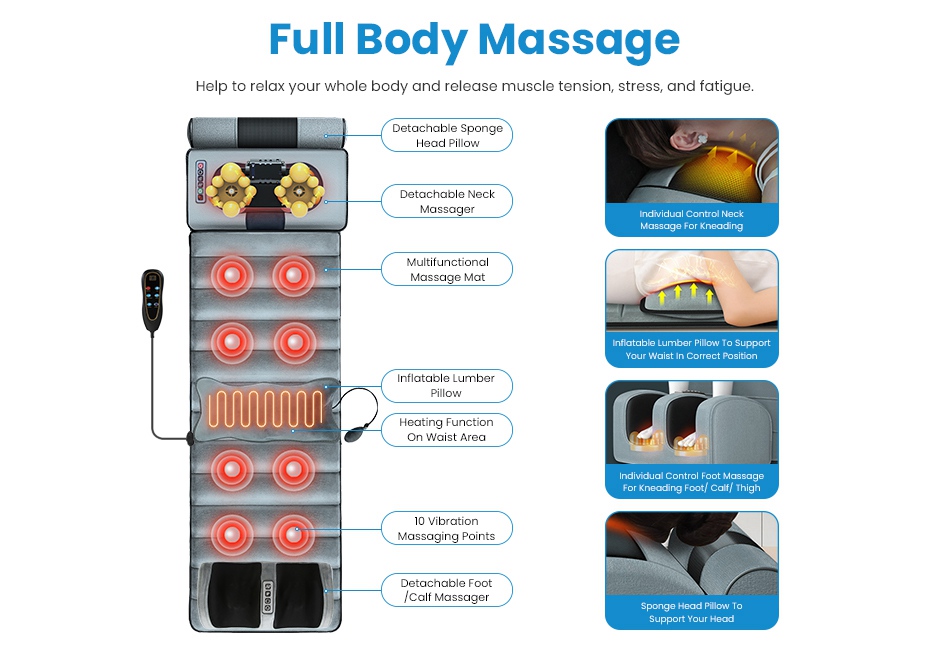 Full Body Massage

Help to relax your whole body and release muscle tension, stress, and fatigue.

Detachable Sponge Head Pillow

Detachable Neck Massager

Multifunctional Massage Mat

Inflatable Lumber Pillow

Heating Function On Waist Area

10 Vibration Massaging Points

Detachable Foot /Calf Massager

Individual Control Neck Massage For Kneading

Inflatable Lumber Pillow To Support Your Waist In Correct Position

Individual Control Foot Massage For Kneading Foot/ Calf/ Thigh

Sponge Head Pillow To Support Your Head