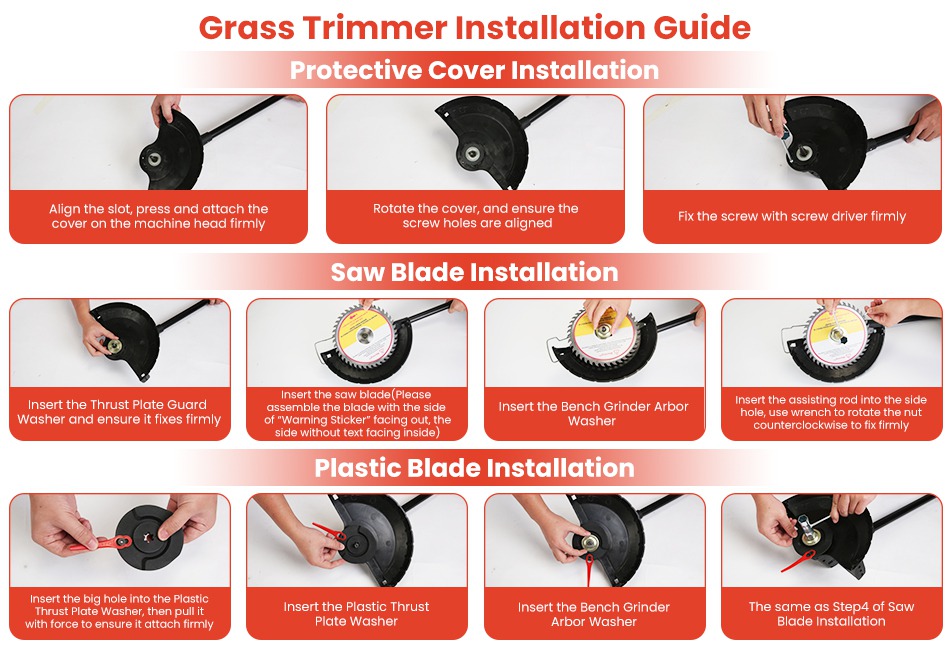 Grass Trimmer Installation Guide

Protective Cover Installation

Align the slot, press and attach the cover on the machine head firmly

Rotate the cover, and ensure the screw holes are aligned

Fix the screw with screw driver firmly

Saw Blade Installation

Insert the Thrust Plate Guard Washer and ensure it fixes firmly

Insert the saw blade(Please assemble the blade with the side of "Warning Sticker" facing out, the side without text facing inside)

Insert the Bench Grinder Arbor Washer

Insert the assisting rod into the side hole, use wrench to rotate the nut counterclockwise to fix firmly

Plastic Blade Installation

Insert the big hole into the Plastic Thrust Plate Washer, then pull it with force to ensure it attach firmly

Insert the Plastic Thrust Plate Washer

Insert the Bench Grinder Arbor Washer

The same as Step4 of Saw Blade Installation