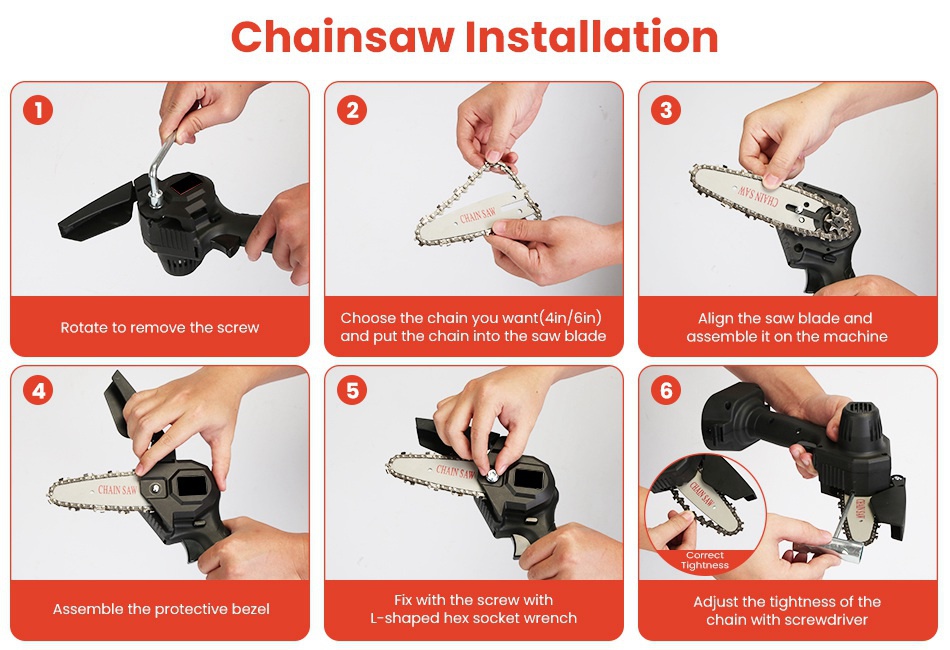 Chainsaw Installation

1

Rotate to remove the screw

2

CHAIN SAW

Choose the chain you want(4in/6in) and put the chain into the saw blade

3

CHAIN SAW

Align the saw blade and assemble it on the machine

4

CHAIN SAW

Assemble the protective bezel

5

CHAIN SAW

Fix with the screw with L-shaped hex socket wrench

6

CHAIN SAW

CHAIN SAW

Correct Tightness

Adjust the tightness of the chain with screwdriver