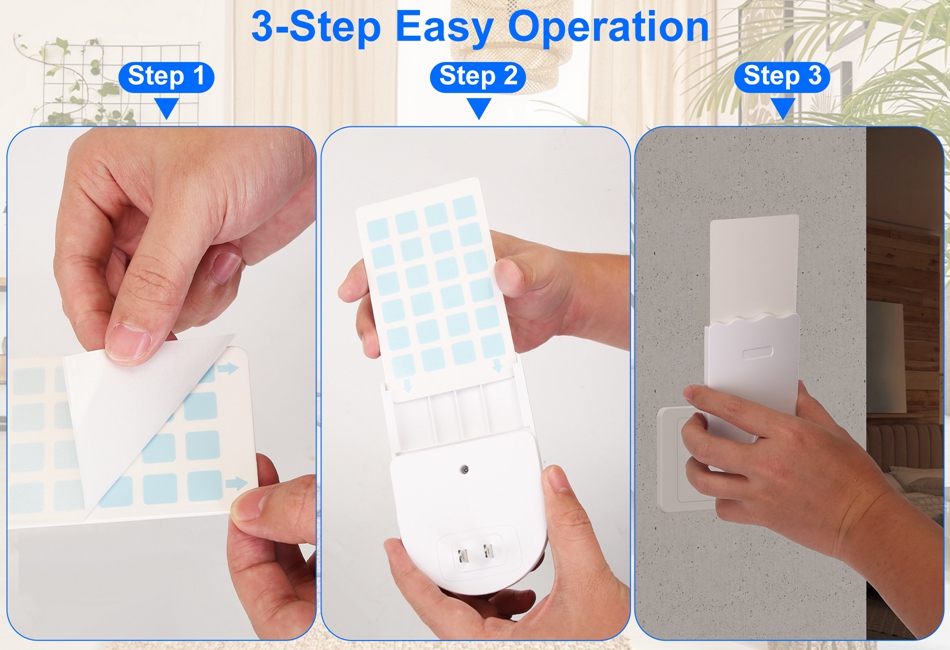 3-Step Easy Operation

Step 1

Step 2

Step 3