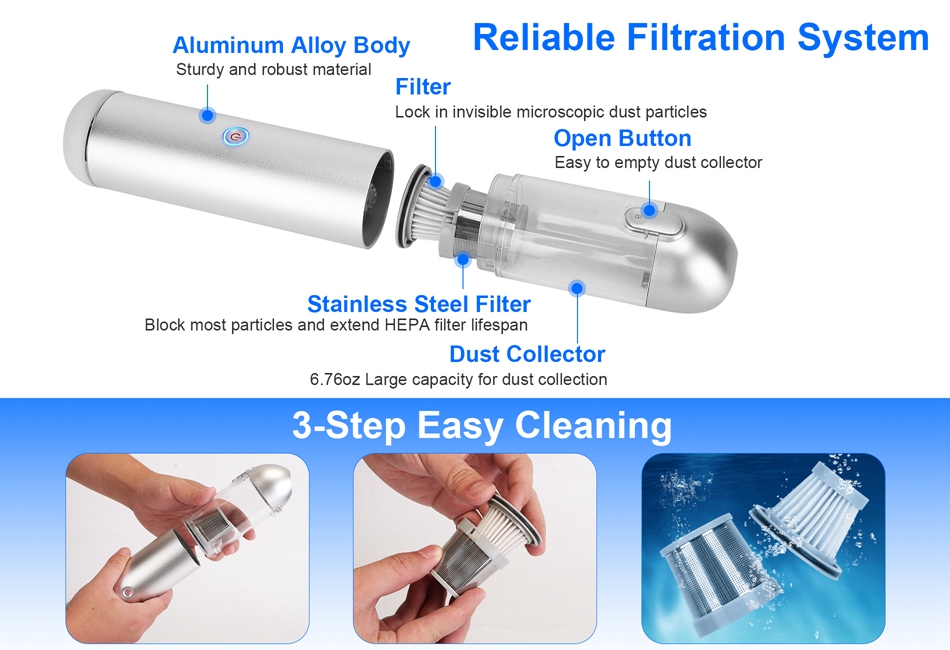 Reliable Filtration System

Aluminum Alloy Body
Sturdy and robust material

Filter
Lock in invisible microscopic dust particles

Open Button
Easy to empty dust collector

Stainless Steel Filter
Block most particles and extend HEPA filter lifespan

Dust Collector
6.76oz Large capacity for dust collection

3-Step Easy Cleaning