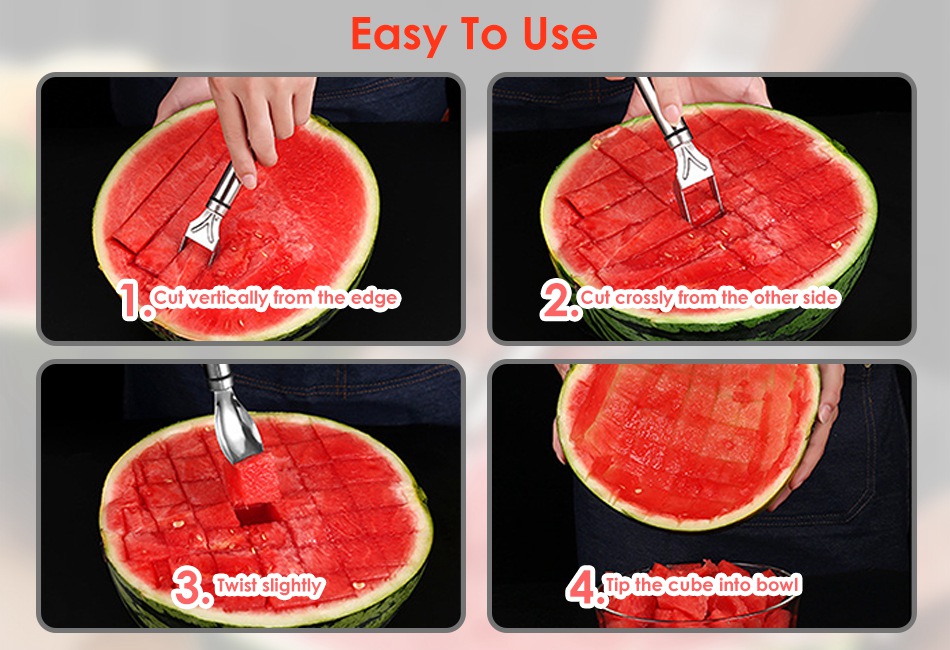 Easy To Use

1. Cut vertically from the edge

2. Cut crossly from the other side

3. Twist slightly

4. Tip the cube into bowl