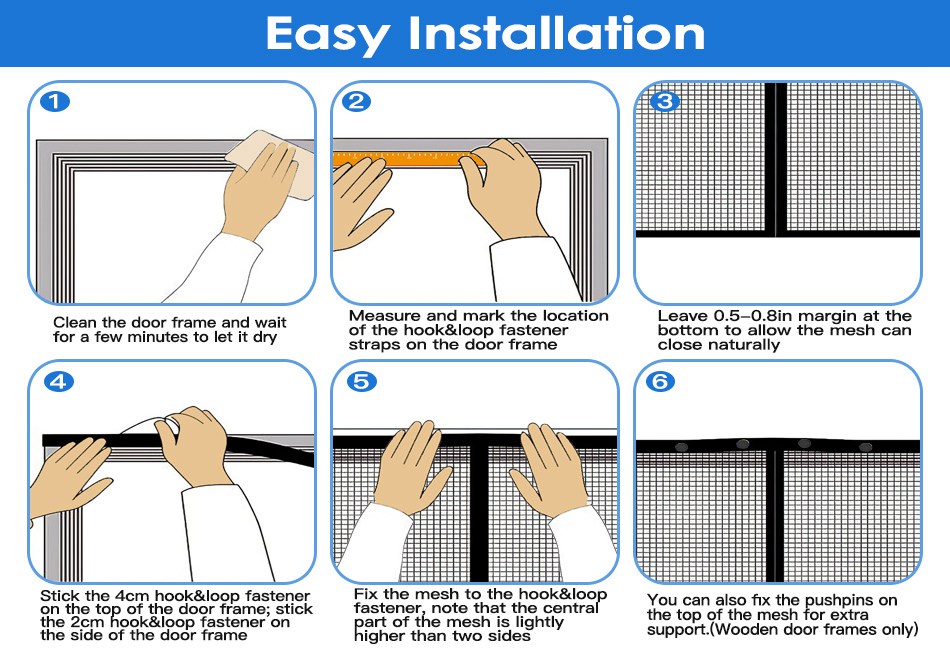 Easy Installation

1

Clean the door frame and wait for a few minutes to let it dry

2

Measure and mark the location of the hook&loop fastener straps on the door frame

3

Leave 0.5–0.8in margin at the bottom to allow the mesh can close naturally

4

Stick the 4cm hook&loop fastener on the top of the door frame; stick the 2cm hook&loop fastener on the side of the door frame

5

Fix the mesh to the hook&loop fastener, note that the central part of the mesh is lightly higher than two sides

6

You can also fix the pushpins on the top of the mesh for extra support.(Wooden door frames only)