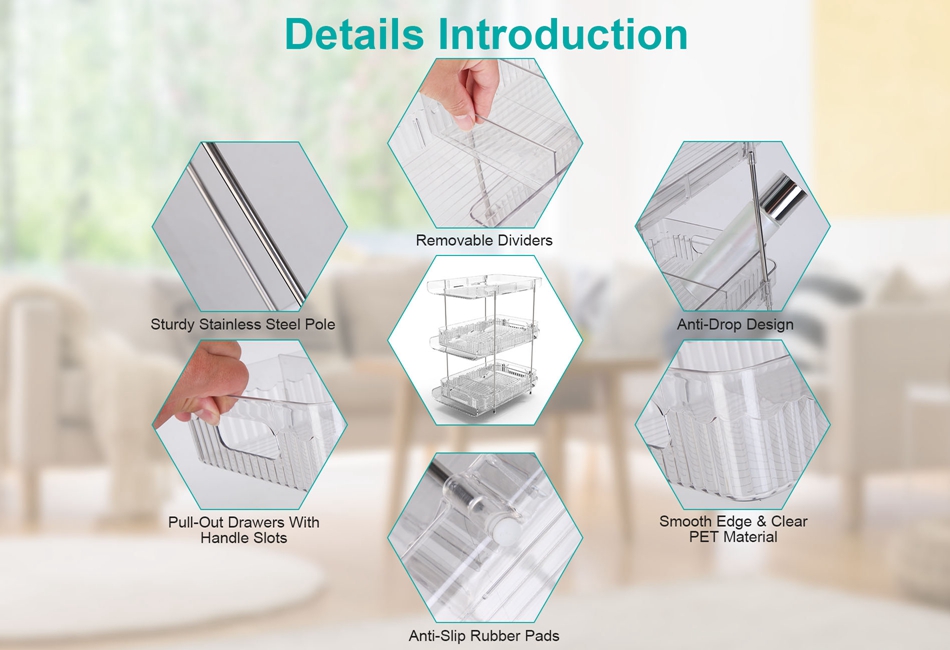 Details Introduction

Removable Dividers

Sturdy Stainless Steel Pole

Anti-Drop Design

Pull-Out Drawers With Handle Slots

Smooth Edge & Clear PET Material

Anti-Slip Rubber Pads