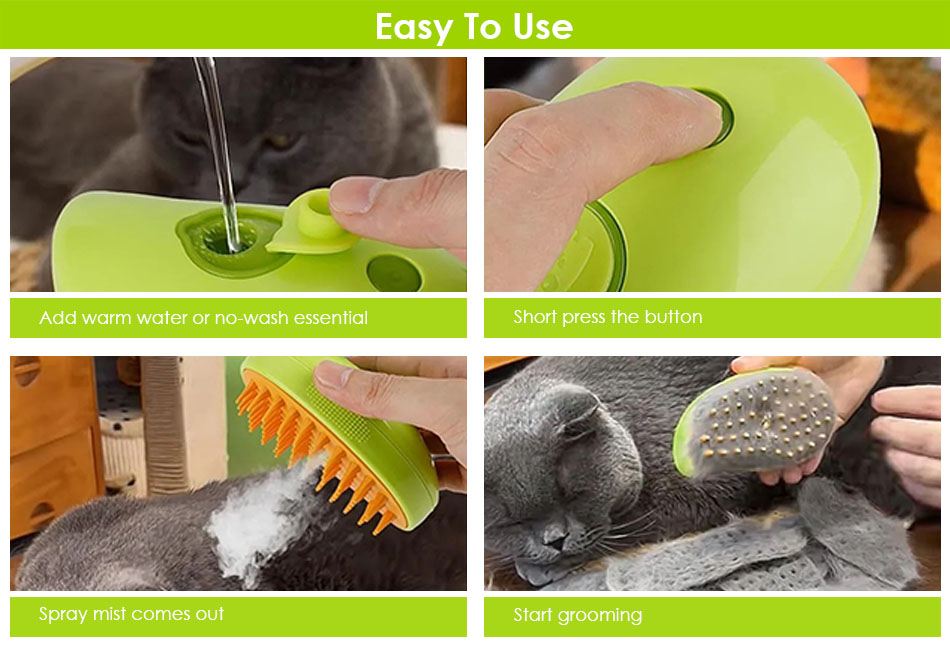 Easy To Use

Add warm water or no-wash essential

Short press the button

Spray mist comes out

Start grooming