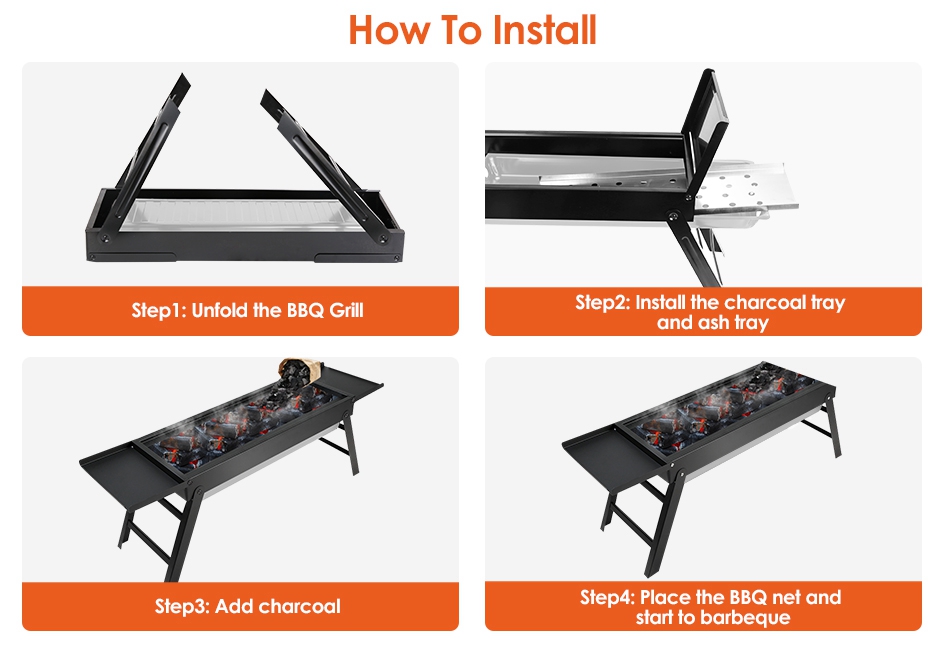 How To Install

Step1: Unfold the BBQ Grill

Step2: Install the charcoal tray and ash tray

Step3: Add charcoal

Step4: Place the BBQ net and start to barbeque