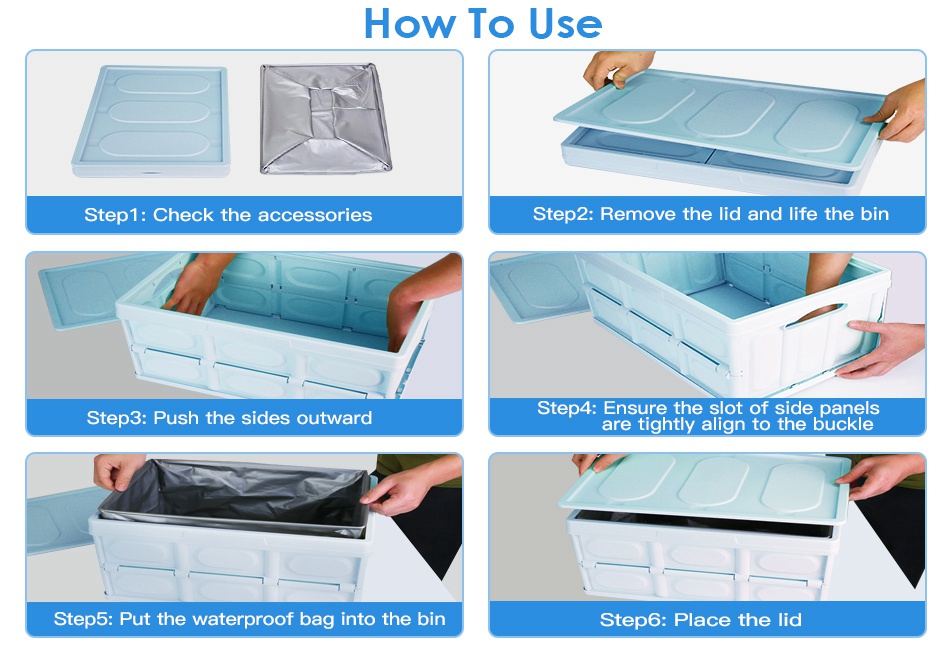 How To Use

Step1: Check the accessories

Step2: Remove the lid and life the bin

Step3: Push the sides outward

Step4: Ensure the slot of side panels are tightly align to the buckle

Step5: Put the waterproof bag into the bin

Step6: Place the lid