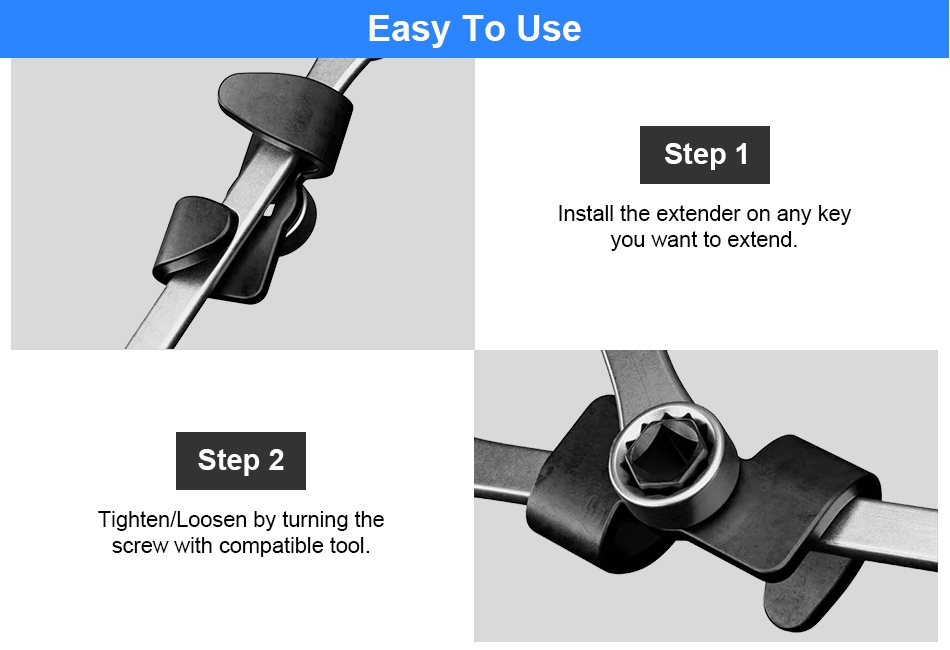 Easy To Use

Step 1

Install the extender on any key you want to extend.

Step 2

Tighten/Loosen by turning the screw with compatible tool.