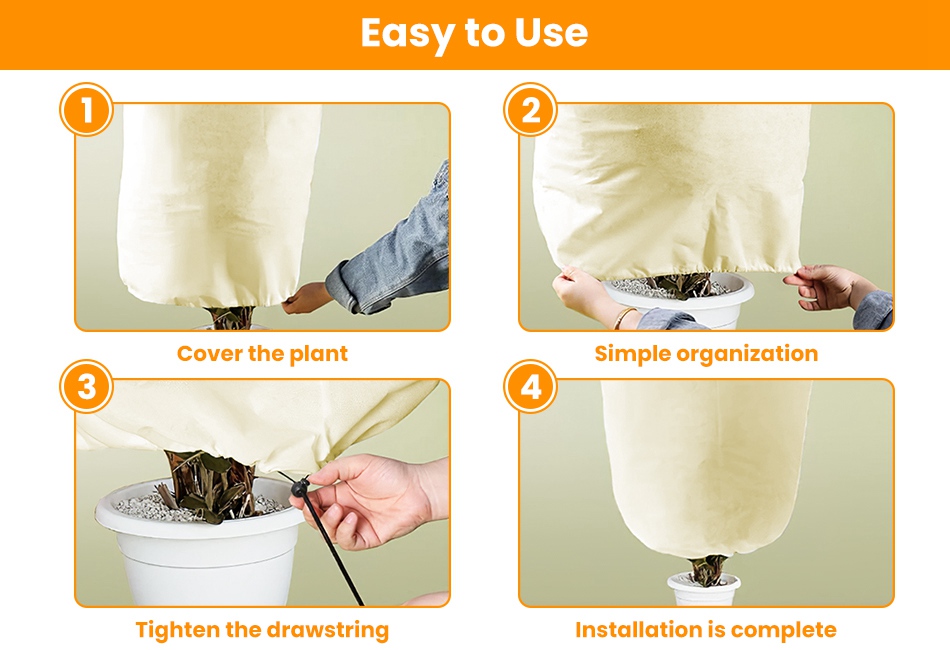 Easy to Use

1
Cover the plant

2
Simple organization

3
Tighten the drawstring

4
Installation is complete