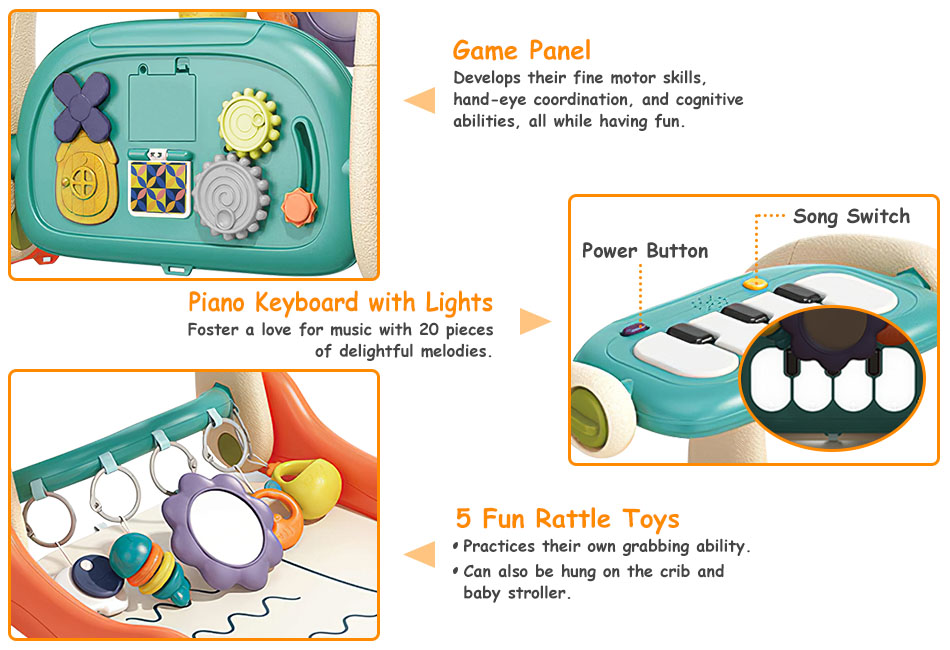 Game Panel
Develops their fine motor skills, hand-eye coordination, and cognitive abilities, all while having fun.

Song Switch

Power Button

Piano Keyboard with Lights
Foster a love for music with 20 pieces of delightful melodies.

5 Fun Rattle Toys
• Practices their own grabbing ability.
• Can also be hung on the crib and baby stroller.