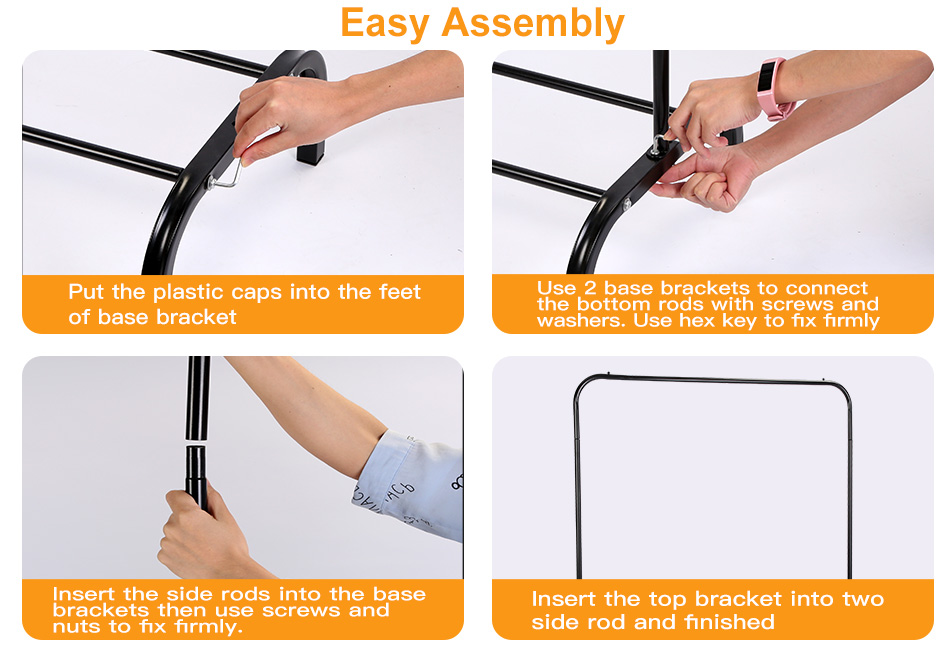 Easy Assembly

Put the plastic caps into the feet of base bracket

Use 2 base brackets to connect the bottom rods with screws and washers. Use hex key to fix firmly

Insert the side rods into the base brackets then use screws and nuts to fix firmly.

Insert the top bracket into two side rod and finished