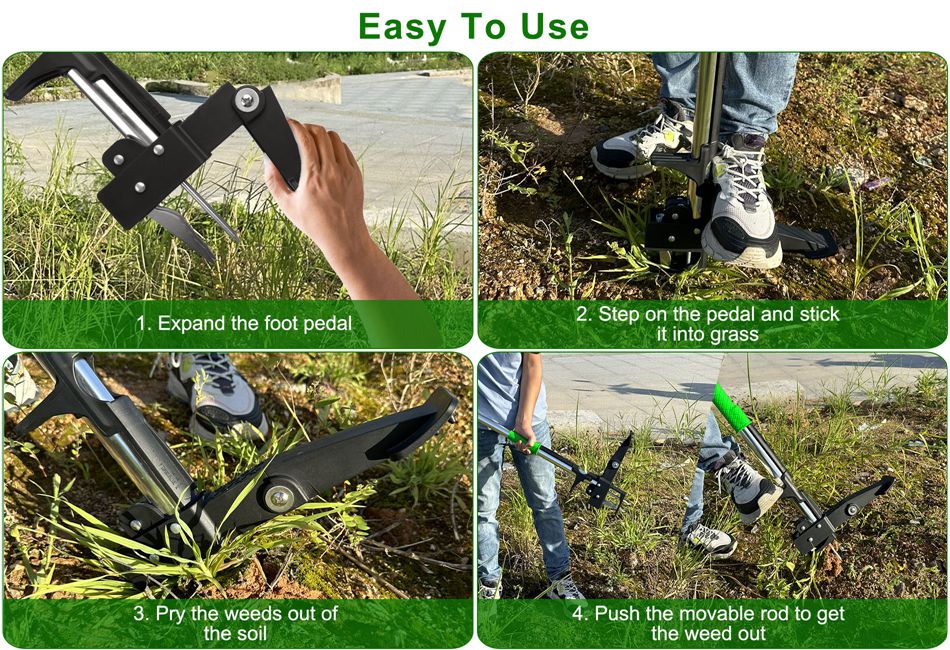 Easy To Use

1. Expand the foot pedal

2. Step on the pedal and stick it into grass

3. Pry the weeds out of the soil

4. Push the movable rod to get the weed out