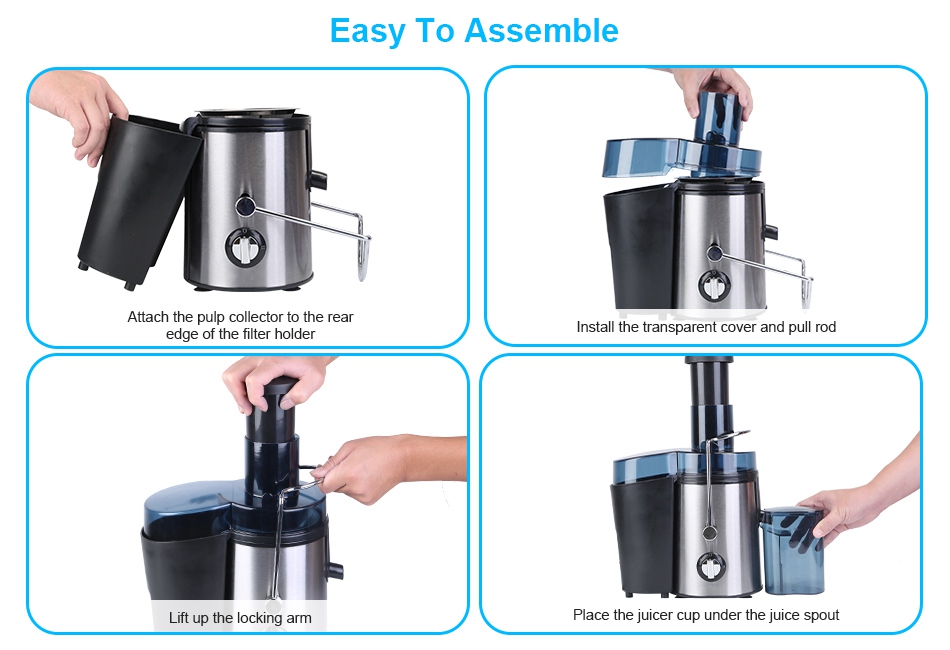 Easy To Assemble

Attach the pulp collector to the rear edge of the filter holder

Install the transparent cover and pull rod

Lift up the locking arm

Place the juicer cup under the juice spout