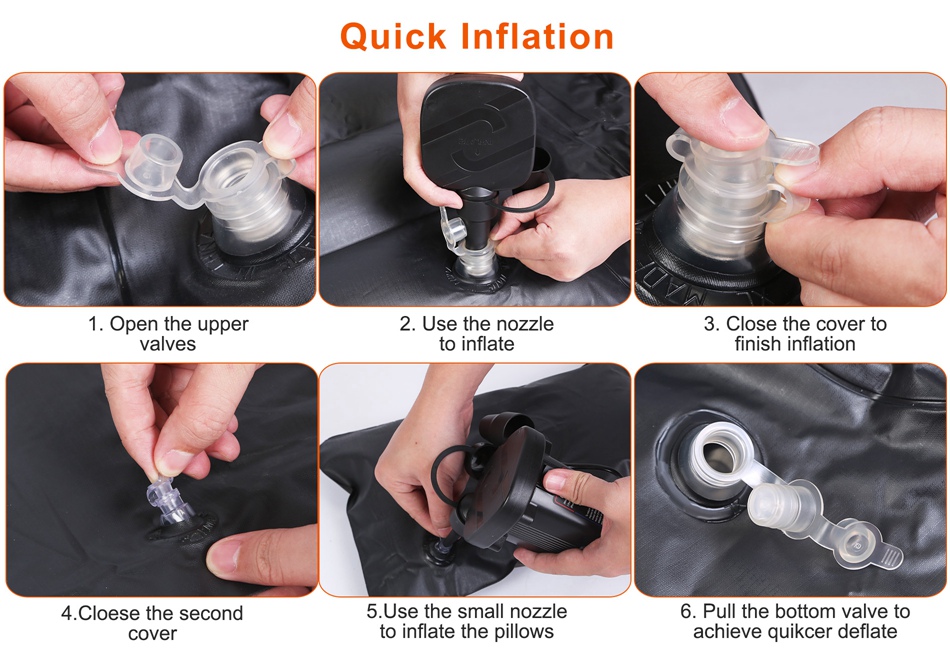 Quick Inflation

1. Open the upper valves

2. Use the nozzle to inflate

3. Close the cover to finish inflation

4.Cloese the second cover

5.Use the small nozzle to inflate the pillows

6. Pull the bottom valve to achieve quikcer deflate