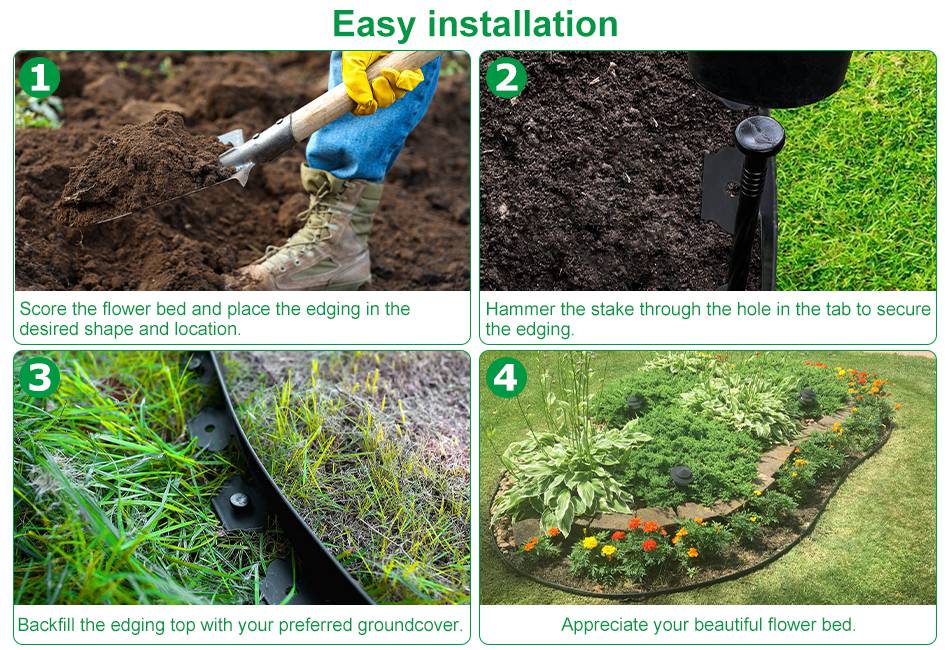 Easy installation

1

Score the flower bed and place the edging in the desired shape and location.

2

Hammer the stake through the hole in the tab to secure the edging.

3

Backfill the edging top with your preferred groundcover.

4

Appreciate your beautiful flower bed.