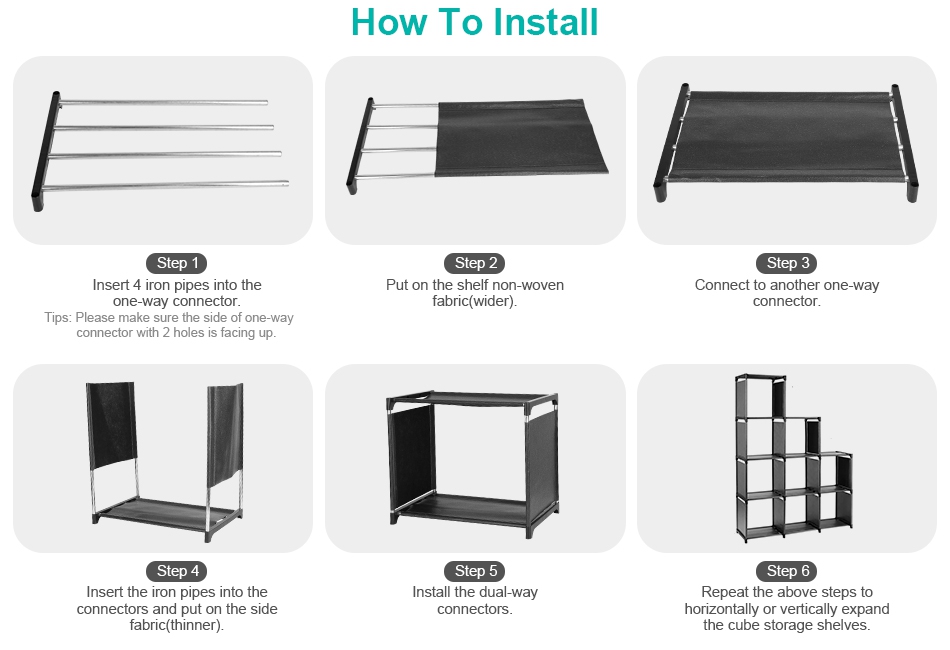 How To Install

Step 1
Insert 4 iron pipes into the one-way connector.
Tips: Please make sure the side of one-way connector with 2 holes is facing up.

Step 2
Put on the shelf non-woven fabric(wider).

Step 3
Connect to another one-way connector.

Step 4
Insert the iron pipes into the connectors and put on the side fabric(thinner).

Step 5
Install the dual-way connectors.

Step 6
Repeat the above steps to horizontally or vertically expand the cube storage shelves.