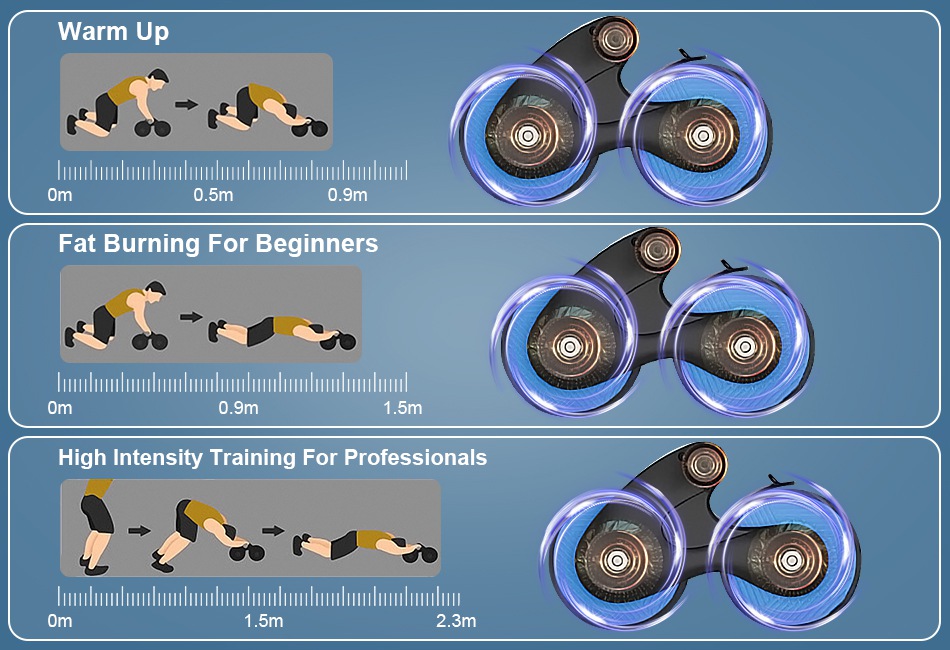 Warm Up

0m 0.5m 0.9m

Fat Burning For Beginners

0m 0.9m 1.5m

High Intensity Training For Professionals

0m 1.5m 2.3m