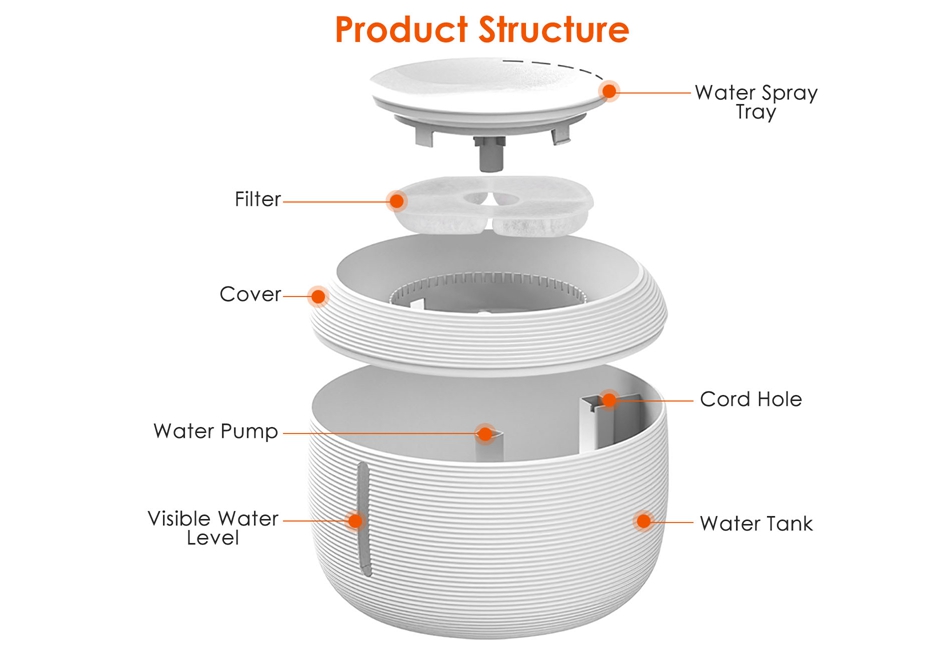 Product Structure

Water Spray Tray

Filter

Cover

Cord Hole

Water Pump

Visible Water Level

Water Tank