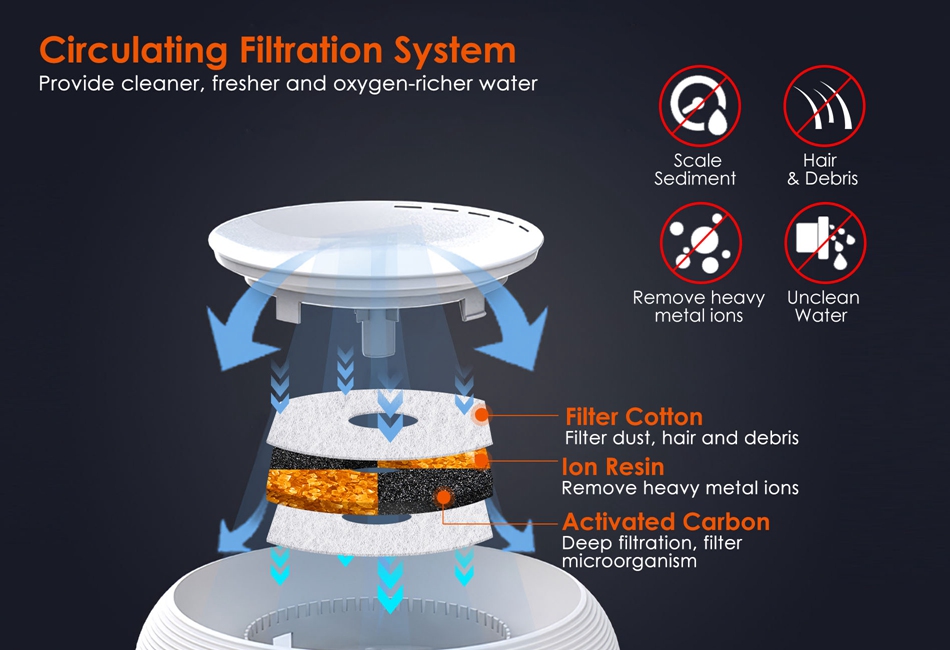 Circulating Filtration System
Provide cleaner, fresher and oxygen-richer water

Scale Sediment

Hair & Debris

Remove heavy metal ions

Unclean Water

Filter Cotton
Filter dust, hair and debris

Ion Resin
Remove heavy metal ions

Activated Carbon
Deep filtration, filter microorganism