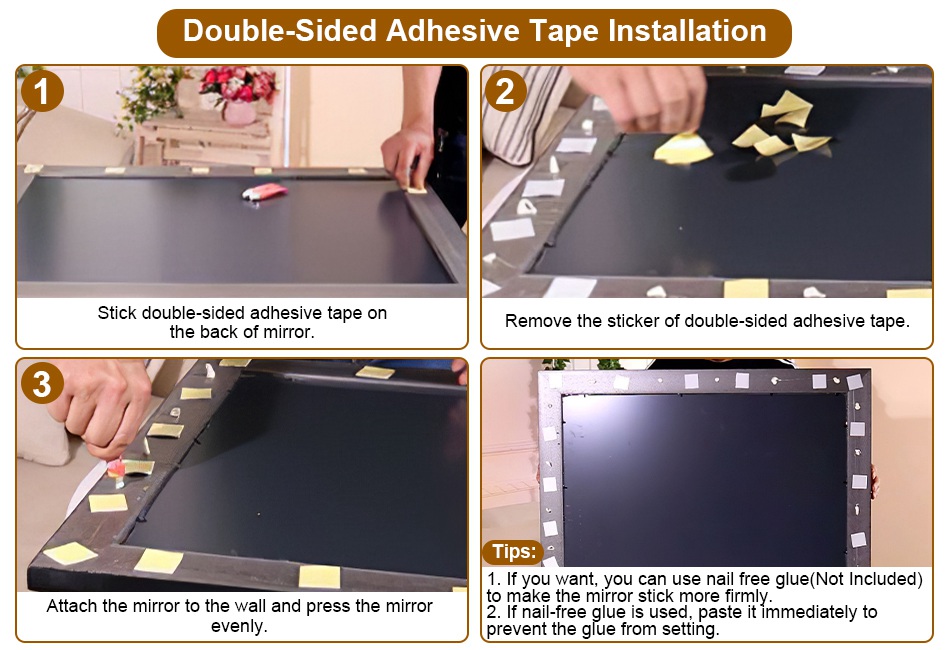 Double-Sided Adhesive Tape Installation

1

Stick double-sided adhesive tape on the back of mirror.

2

Remove the sticker of double-sided adhesive tape.

3

Attach the mirror to the wall and press the mirror evenly.

Tips:

1. If you want, you can use nail free glue(Not Included) to make the mirror stick more firmly.
2. If nail-free glue is used, paste it immediately to prevent the glue from setting.