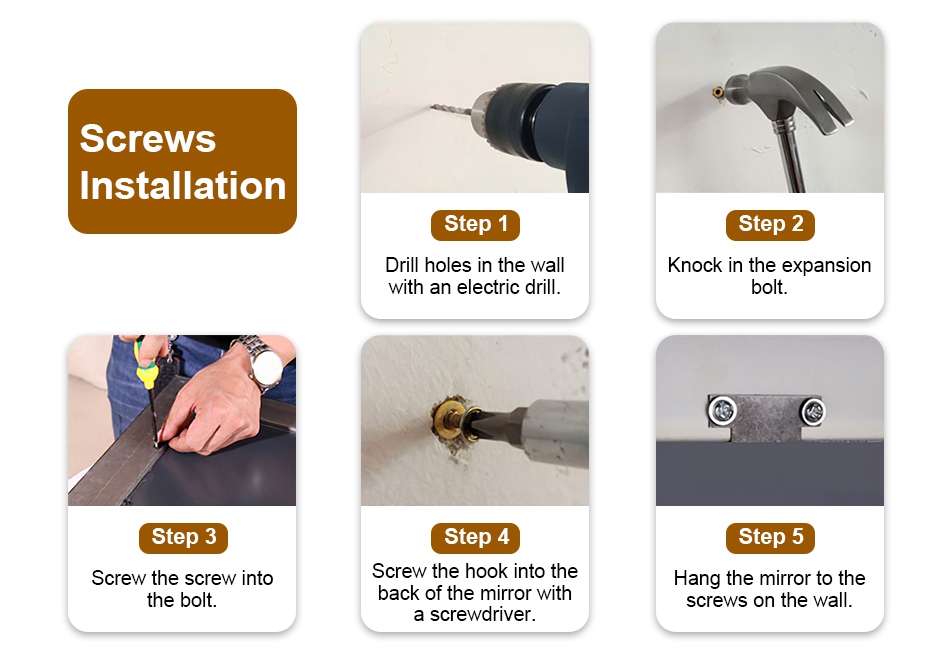 Screws Installation

Step 1
Drill holes in the wall with an electric drill.

Step 2
Knock in the expansion bolt.

Step 3
Screw the screw into the bolt.

Step 4
Screw the hook into the back of the mirror with a screwdriver.

Step 5
Hang the mirror to the screws on the wall.