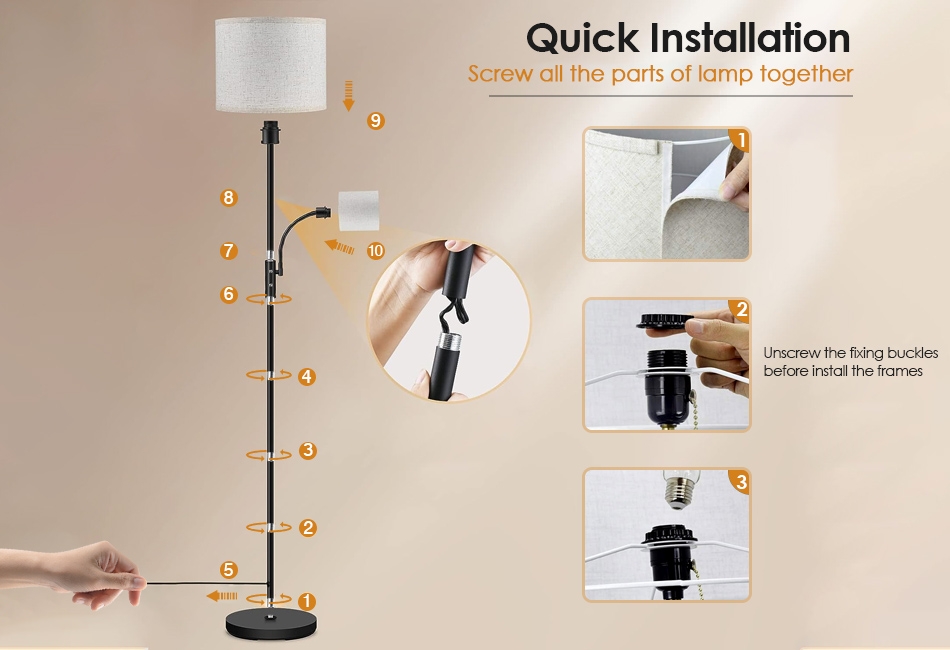 Quick Installation
Screw all the parts of lamp together

9
8
10
7
6
4
3
2
5
1

1
2
Unscrew the fixing buckles before install the frames
3