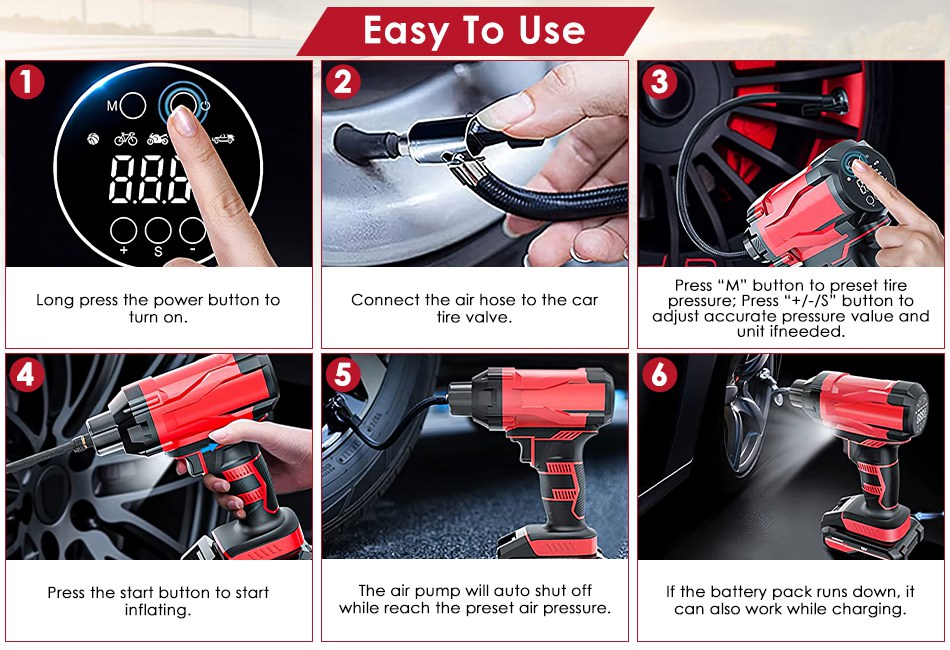 Easy To Use

1

M

8.8.8

+ S -

Long press the power button to turn on.

2

Connect the air hose to the car tire valve.

3

Press "M" button to preset tire pressure; Press "+/-/S" button to adjust accurate pressure value and unit ifneeded.

4

Press the start button to start inflating.

5

The air pump will auto shut off while reach the preset air pressure.

6

If the battery pack runs down, it can also work while charging.