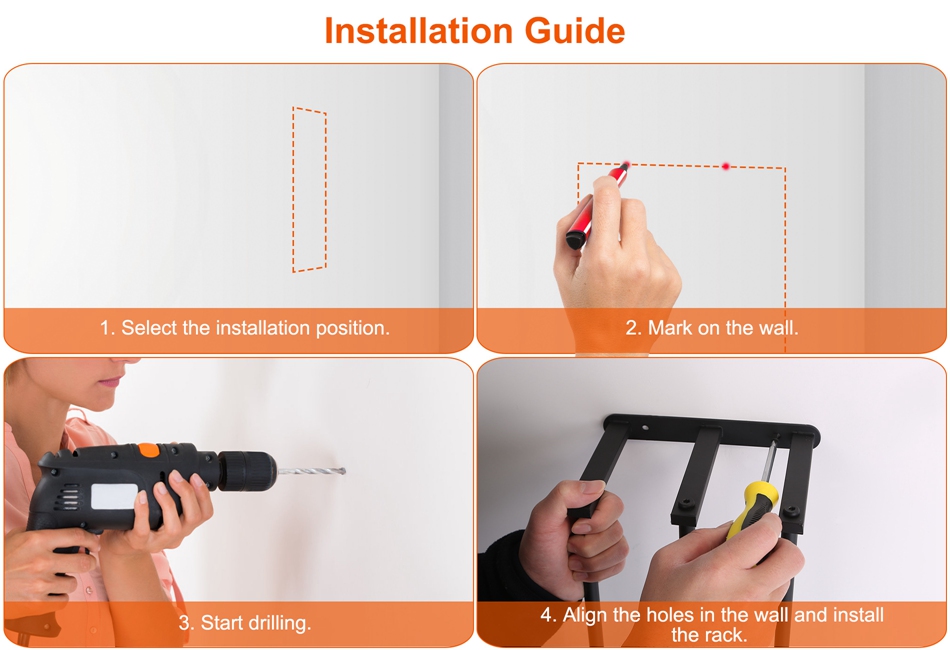 Installation Guide

1. Select the installation position.

2. Mark on the wall.

3. Start drilling.

4. Align the holes in the wall and install the rack.