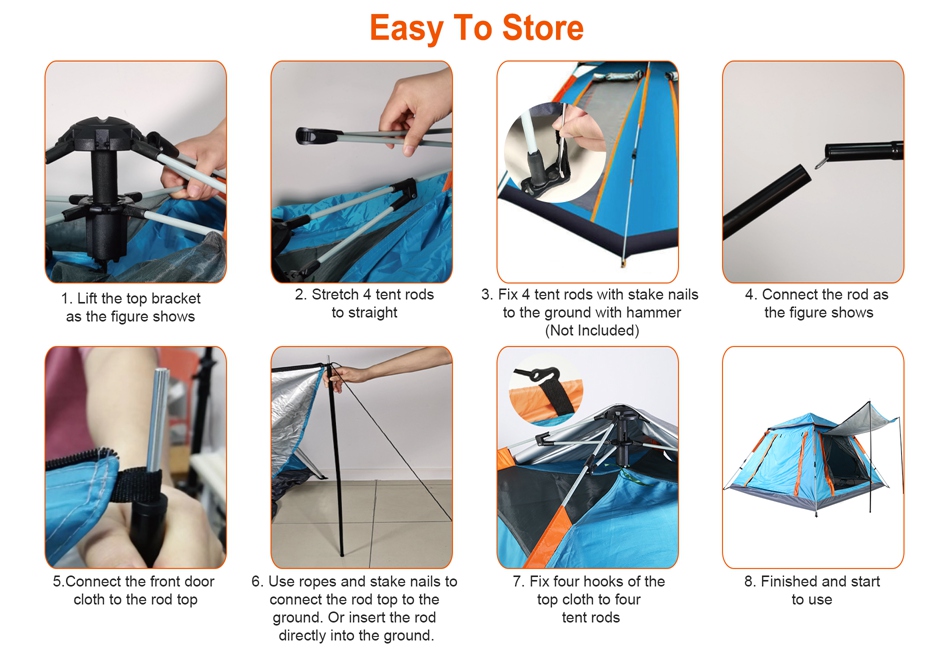 Easy To Store

1. Lift the top bracket as the figure shows

2. Stretch 4 tent rods to straight

3. Fix 4 tent rods with stake nails to the ground with hammer (Not Included)

4. Connect the rod as the figure shows

5.Connect the front door cloth to the rod top

6. Use ropes and stake nails to connect the rod top to the ground. Or insert the rod directly into the ground.

7. Fix four hooks of the top cloth to four tent rods

8. Finished and start to use