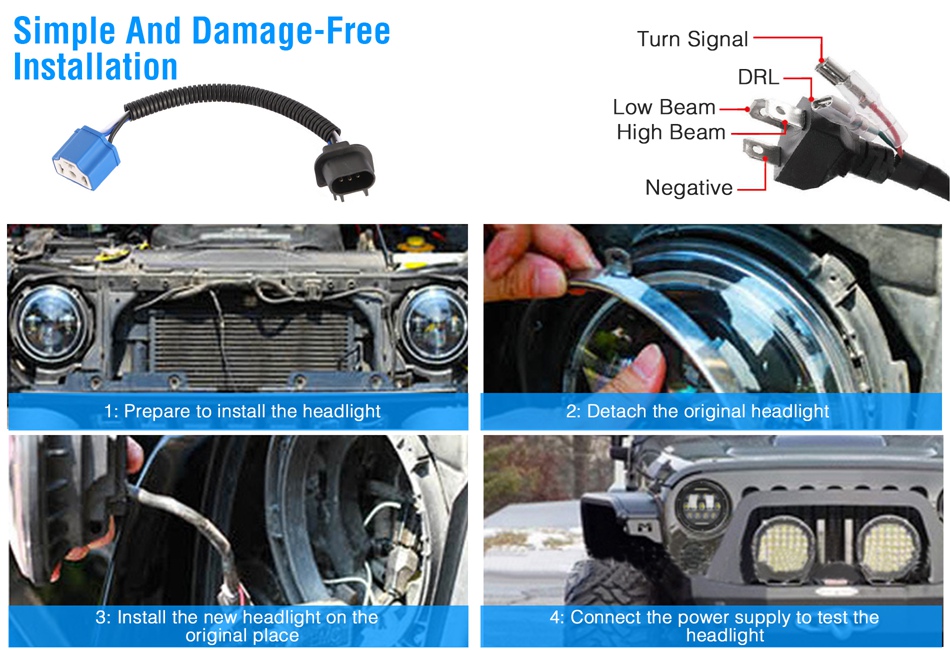 Simple And Damage-Free Installation

Turn Signal
DRL
Low Beam
High Beam
Negative

1: Prepare to install the headlight

2: Detach the original headlight

3: Install the new headlight on the original place

4: Connect the power supply to test the headlight