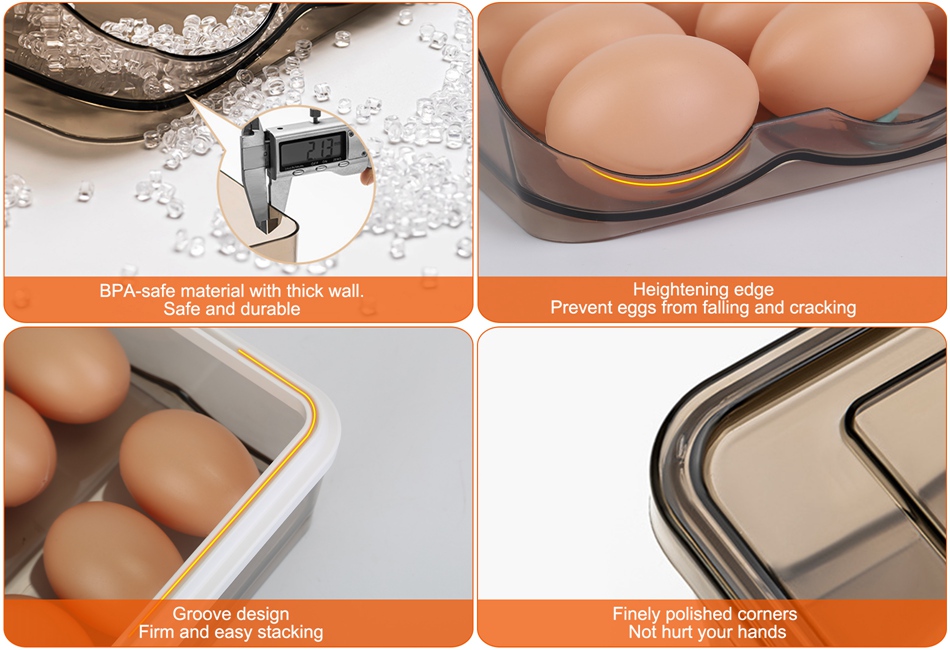 2.13

BPA-safe material with thick wall.
Safe and durable

Heightening edge
Prevent eggs from falling and cracking

Groove design
Firm and easy stacking

Finely polished corners
Not hurt your hands