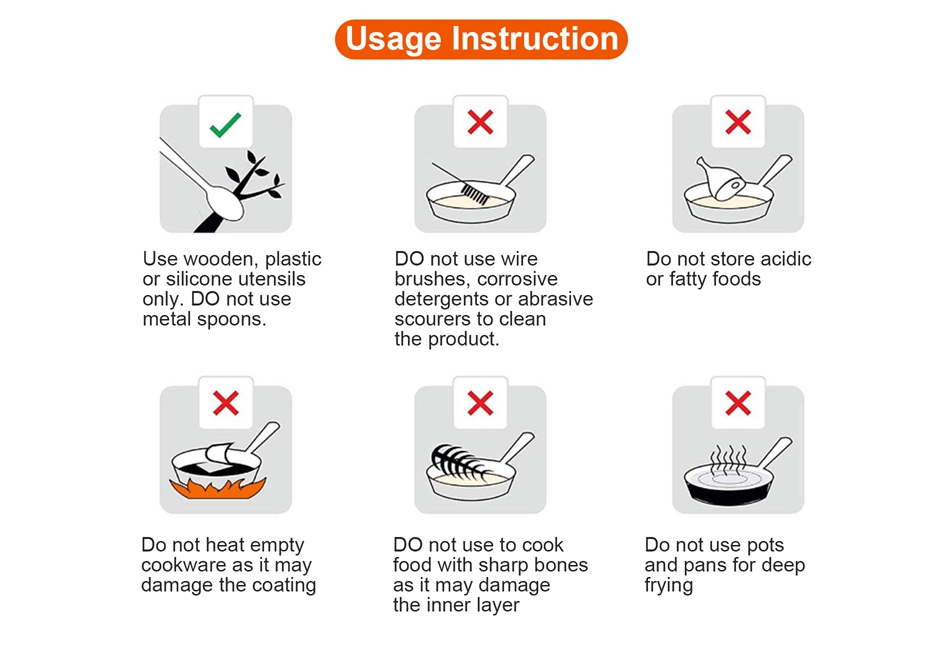 Usage Instruction

Use wooden, plastic or silicone utensils only. DO not use metal spoons.

DO not use wire brushes, corrosive detergents or abrasive scourers to clean the product.

Do not store acidic or fatty foods

Do not heat empty cookware as it may damage the coating

DO not use to cook food with sharp bones as it may damage the inner layer

Do not use pots and pans for deep frying