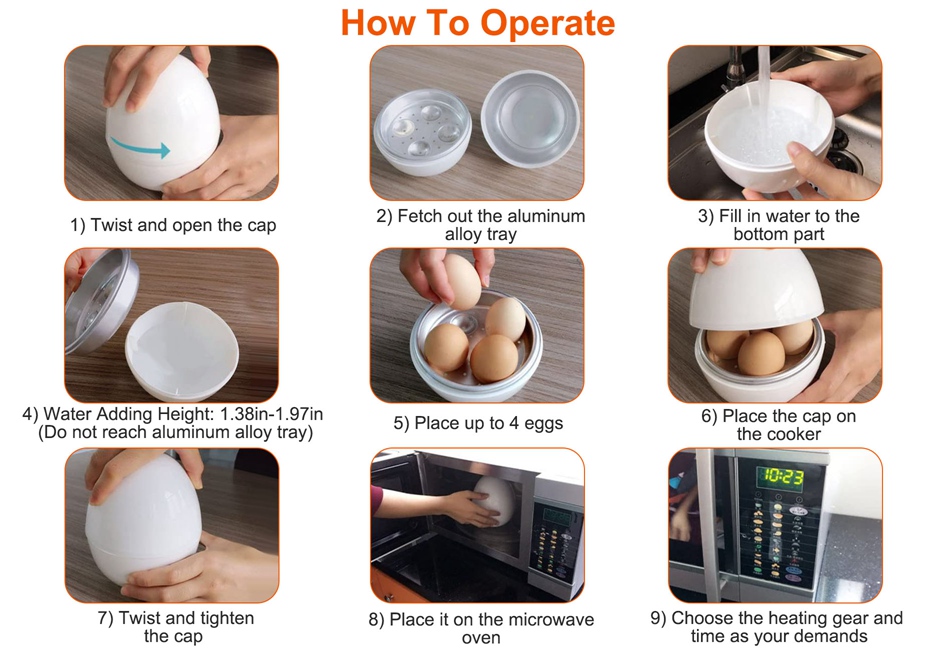 How To Operate

1) Twist and open the cap

2) Fetch out the aluminum alloy tray

3) Fill in water to the bottom part

4) Water Adding Height: 1.38in-1.97in (Do not reach aluminum alloy tray)

5) Place up to 4 eggs

6) Place the cap on the cooker

7) Twist and tighten the cap

8) Place it on the microwave oven

10:23

9) Choose the heating gear and time as your demands