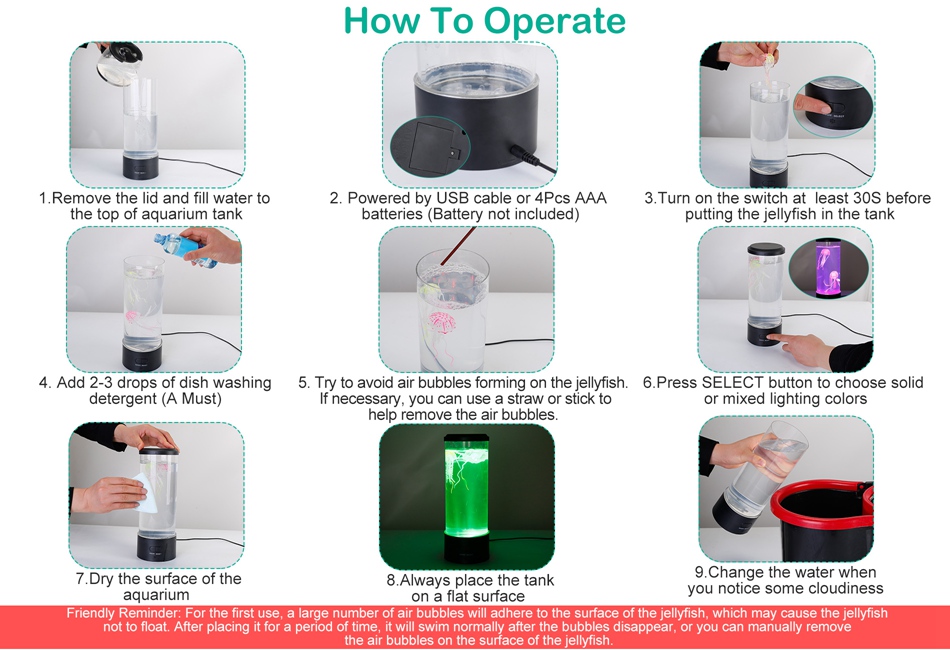 How To Operate

1.Remove the lid and fill water to the top of aquarium tank

2. Powered by USB cable or 4Pcs AAA batteries (Battery not included)

3.Turn on the switch at least 30S before putting the jellyfish in the tank

4. Add 2-3 drops of dish washing detergent (A Must)

5. Try to avoid air bubbles forming on the jellyfish. If necessary, you can use a straw or stick to help remove the air bubbles.

6.Press SELECT button to choose solid or mixed lighting colors

7.Dry the surface of the aquarium

8.Always place the tank on a flat surface

9.Change the water when you notice some cloudiness

Friendly Reminder: For the first use, a large number of air bubbles will adhere to the surface of the jellyfish, which may cause the jellyfish not to float. After placing it for a period of time, it will swim normally after the bubbles disappear, or you can manually remove the air bubbles on the surface of the jellyfish.