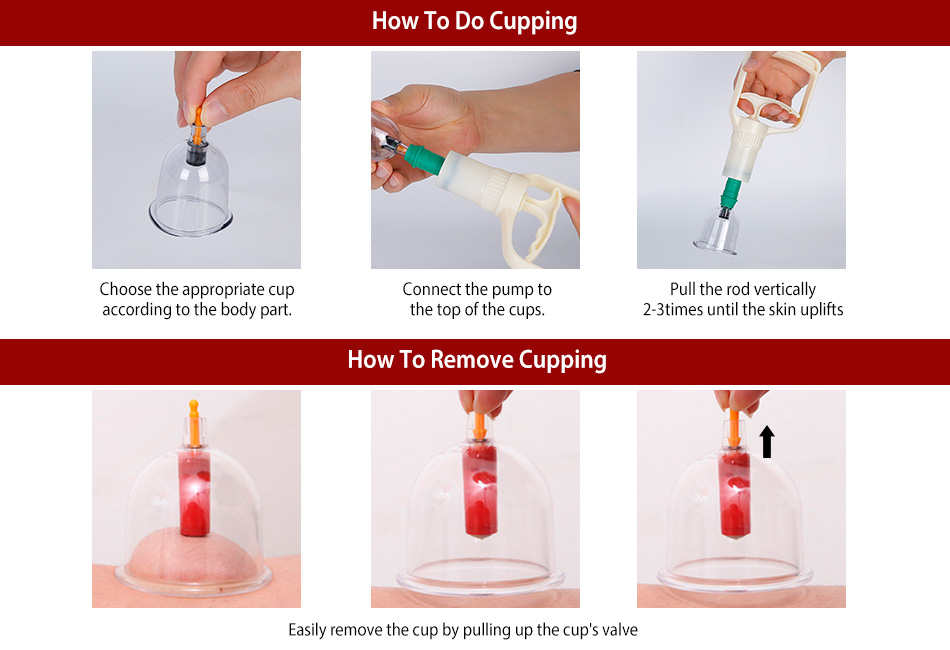 How To Do Cupping

Choose the appropriate cup according to the body part.

Connect the pump to the top of the cups.

Pull the rod vertically 2-3times until the skin uplifts

How To Remove Cupping

Easily remove the cup by pulling up the cup's valve