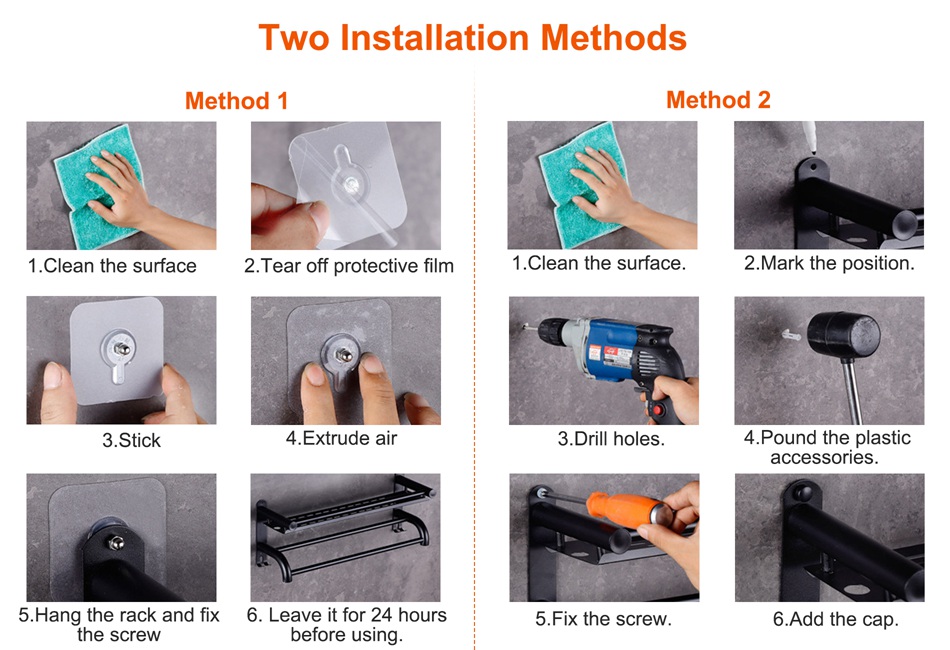 Two Installation Methods

Method 1

1.Clean the surface

2.Tear off protective film

3.Stick

4.Extrude air

5.Hang the rack and fix the screw

6. Leave it for 24 hours before using.

Method 2

1.Clean the surface.

2.Mark the position.

3.Drill holes.

4.Pound the plastic accessories.

5.Fix the screw.

6.Add the cap.