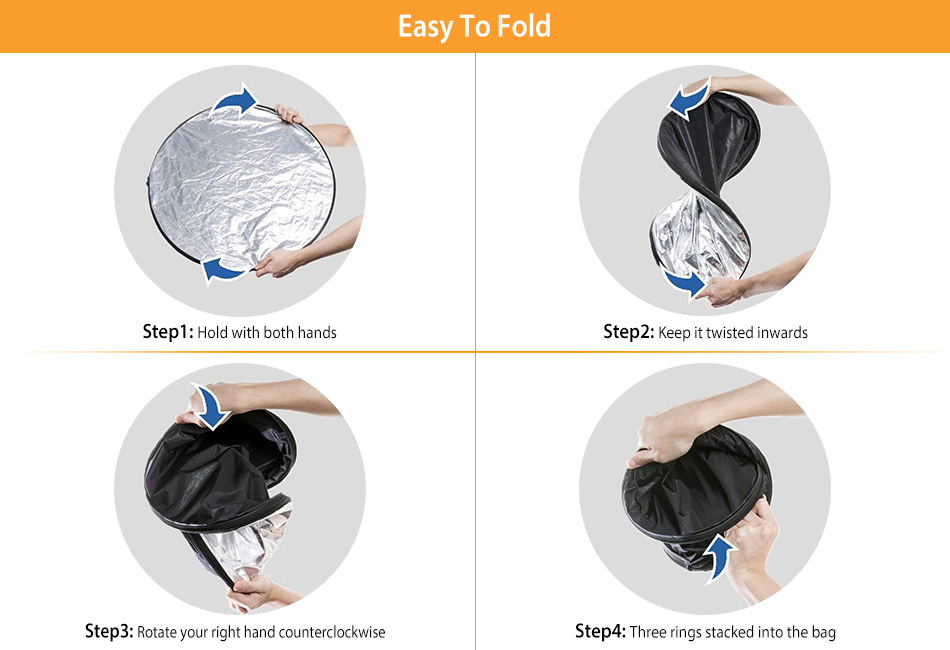 Easy To Fold

Step1: Hold with both hands

Step2: Keep it twisted inwards

Step3: Rotate your right hand counterclockwise

Step4: Three rings stacked into the bag