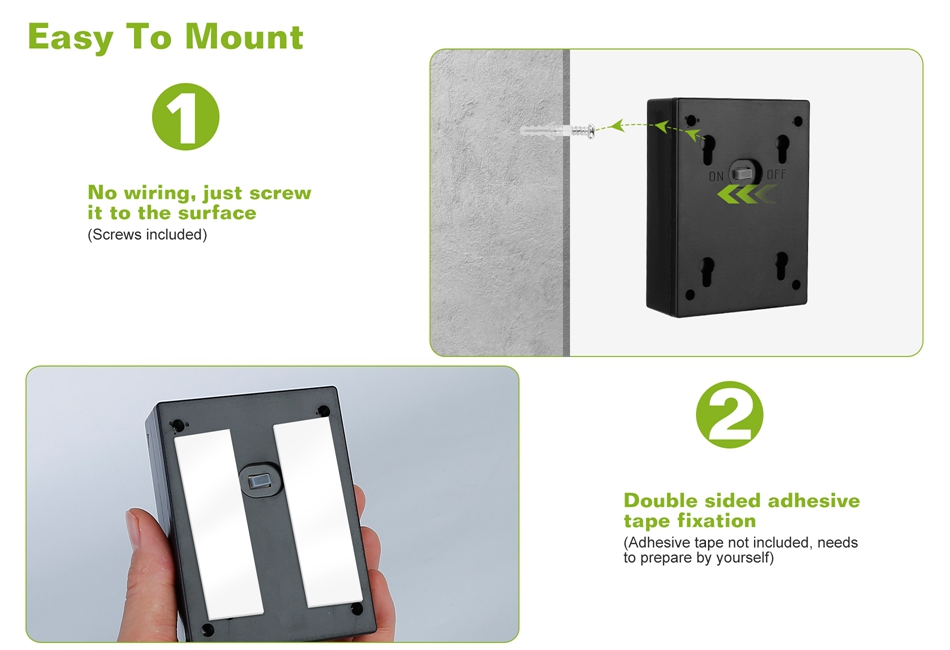 Easy To Mount

1

No wiring, just screw it to the surface
(Screws included)

ON OFF

2

Double sided adhesive tape fixation
(Adhesive tape not included, needs to prepare by yourself)