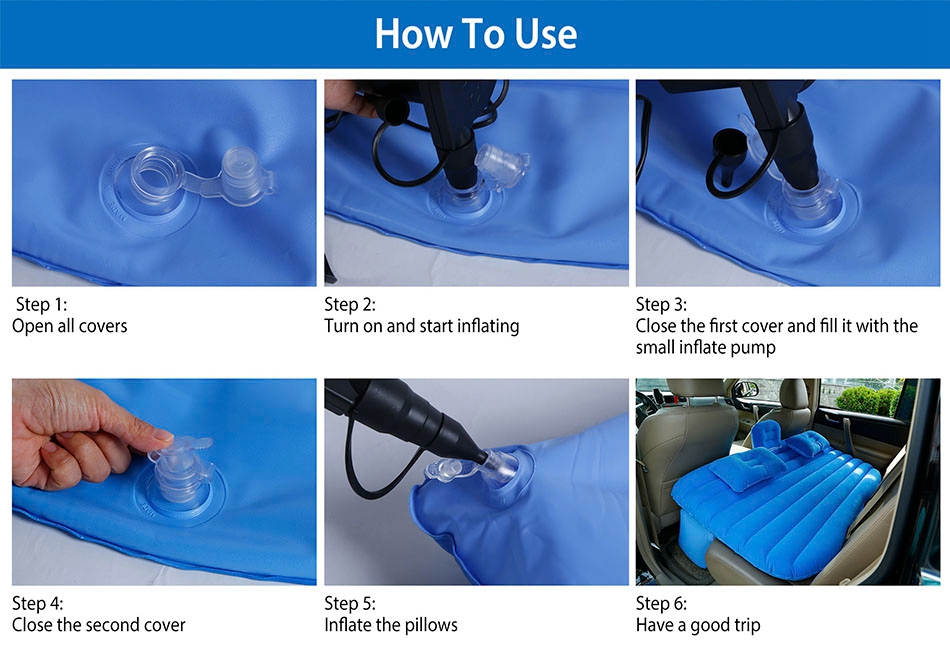 How To Use

Step 1:
Open all covers

Step 2:
Turn on and start inflating

Step 3:
Close the first cover and fill it with the small inflate pump

Step 4:
Close the second cover

Step 5:
Inflate the pillows

Step 6:
Have a good trip